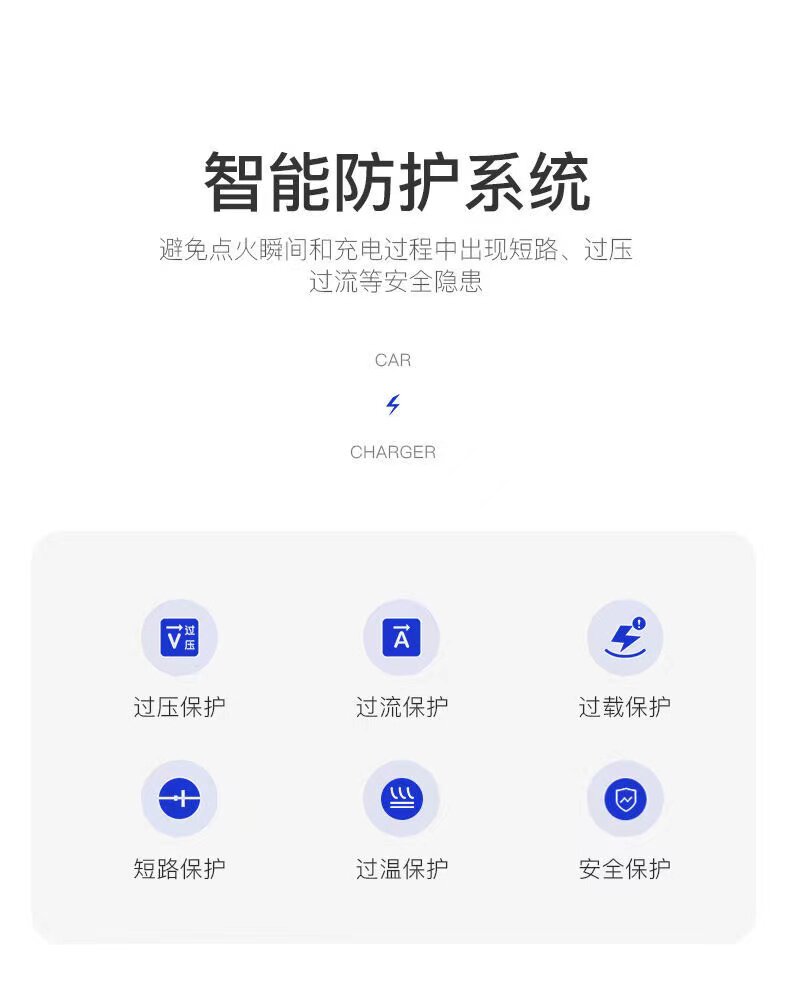 智能防护系统

避免点火瞬间和充电过程中出现短路、过压过流等安全隐患

CAR

CHARGER

过压保护

过流保护

过载保护

短路保护

过温保护

安全保护