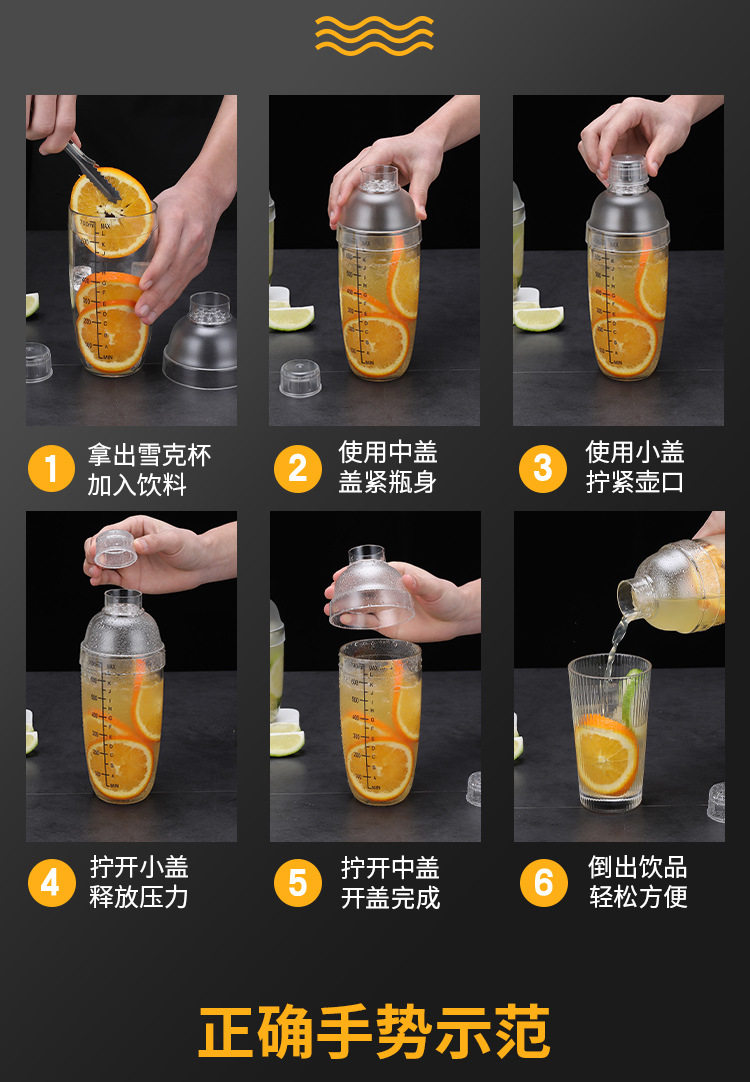 1 拿出雪克杯
加入饮料

2 使用中盖
盖紧瓶身

3 使用小盖
拧紧壶口

4 拧开小盖
释放压力

5 拧开中盖
开盖完成

6 倒出饮品
轻松方便

正确手势示范