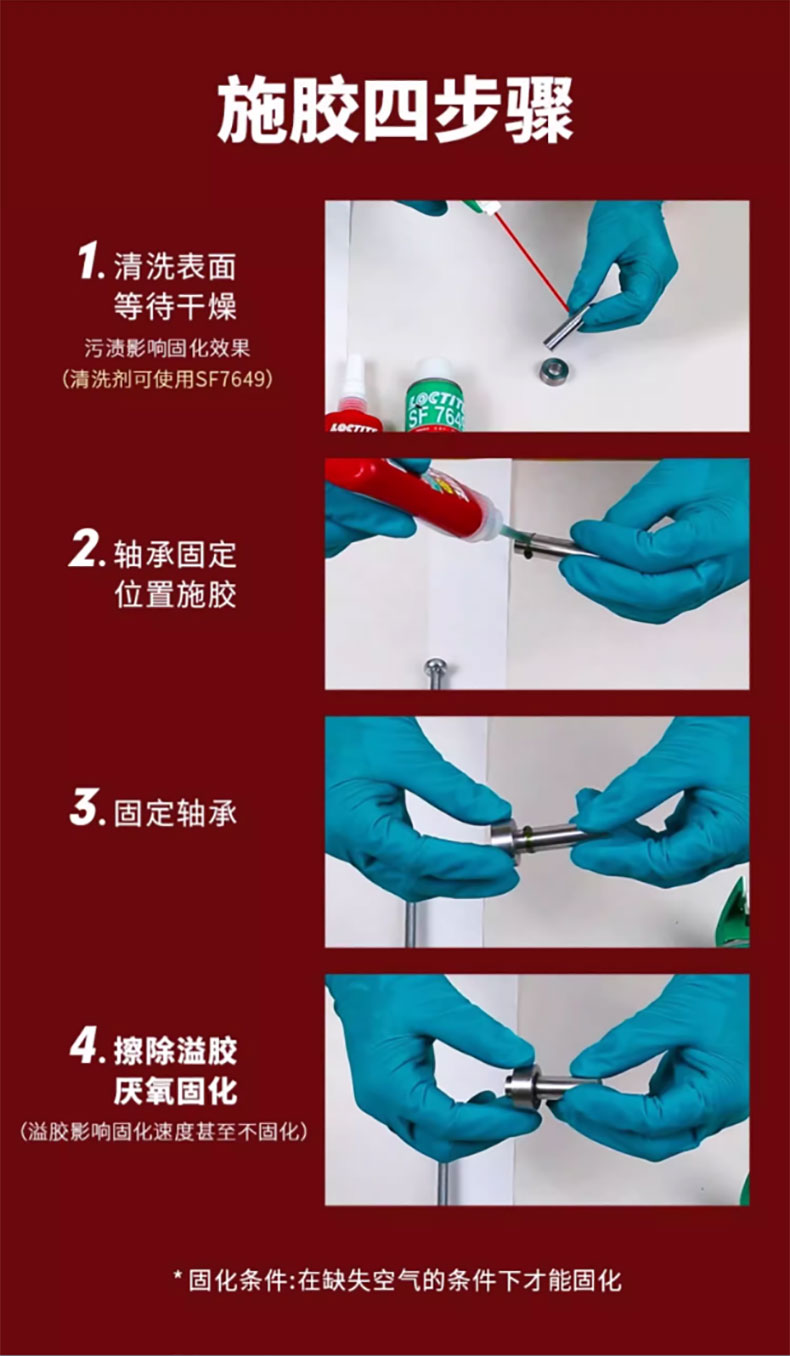 施胶四步骤

1. 清洗表面
等待干燥
污渍影响固化效果
（清洗剂可使用SF7649）

LOCTITE
LOCTITE
SF 7649

2. 轴承固定
位置施胶

3. 固定轴承

4. 擦除溢胶
厌氧固化
（溢胶影响固化速度甚至不固化）

* 固化条件：在缺失空气的条件下才能固化