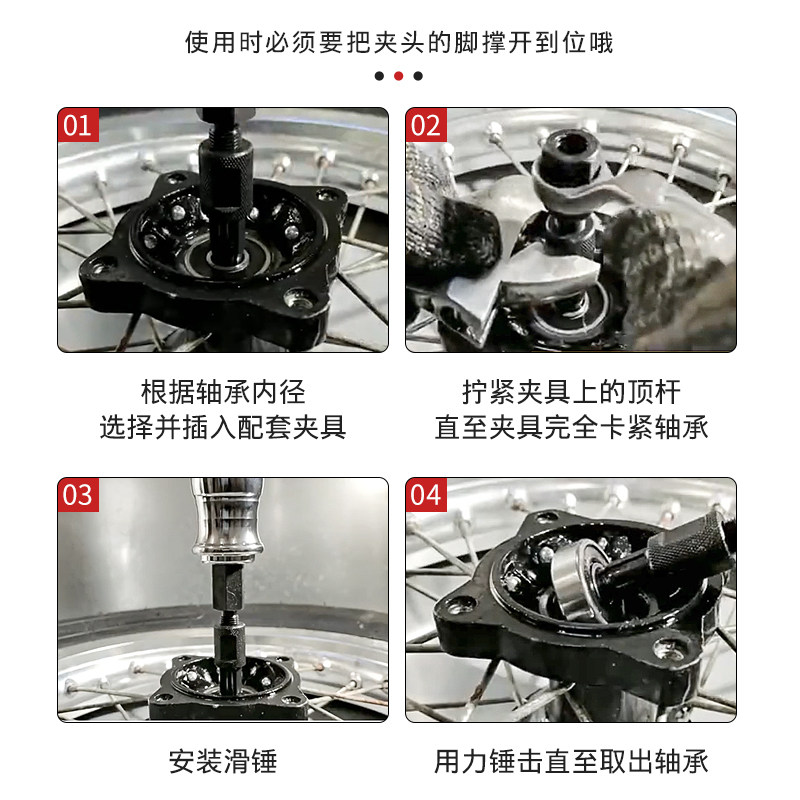 使用时必须要把夹头的脚撑开到位哦

01

根据轴承内径
选择并插入配套夹具

02

拧紧夹具上的顶杆
直至夹具完全卡紧轴承

03

安装滑锤

04

用力锤击直至取出轴承