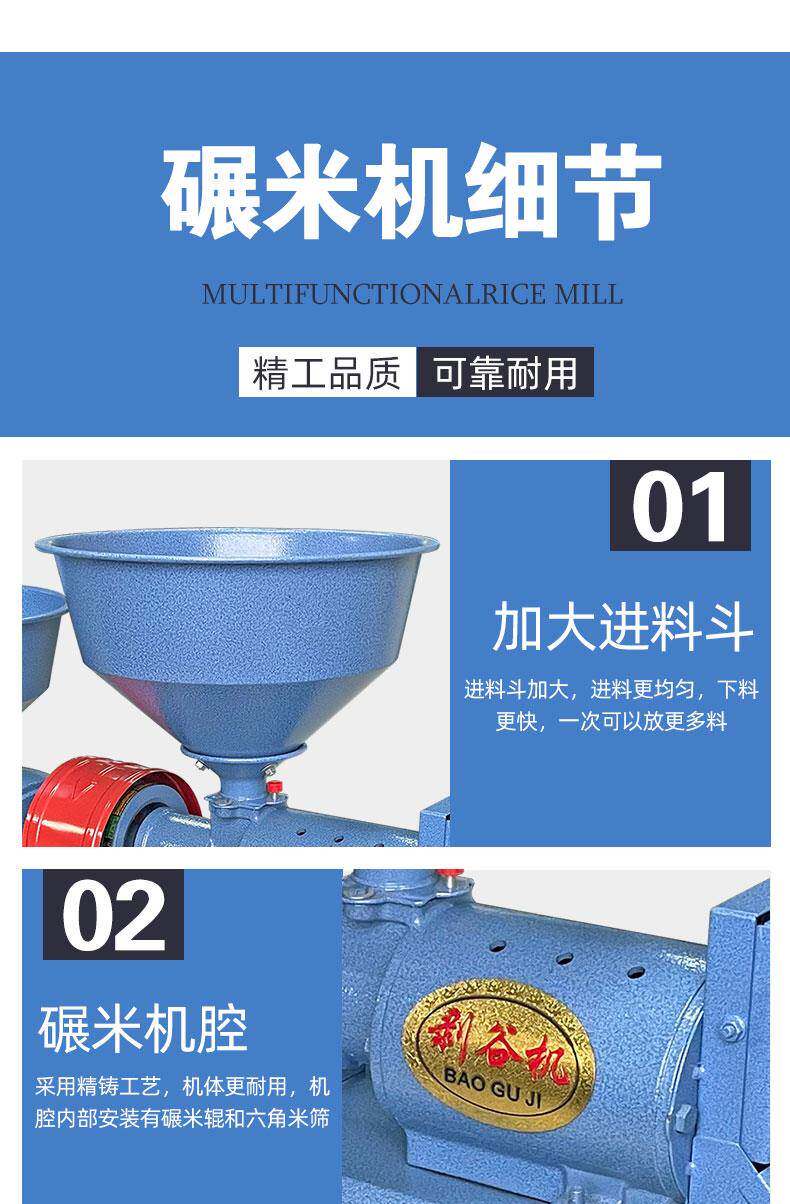 碾米机细节

MULTIFUNCTIONALRICE MILL

精工品质 可靠耐用

01

加大进料斗

进料斗加大，进料更均匀，下料更快，一次可以放更多料

02

碾米机腔

采用精铸工艺，机体更耐用，机腔内部安装有碾米辊和六角米筛

剥谷机
BAO GU JI