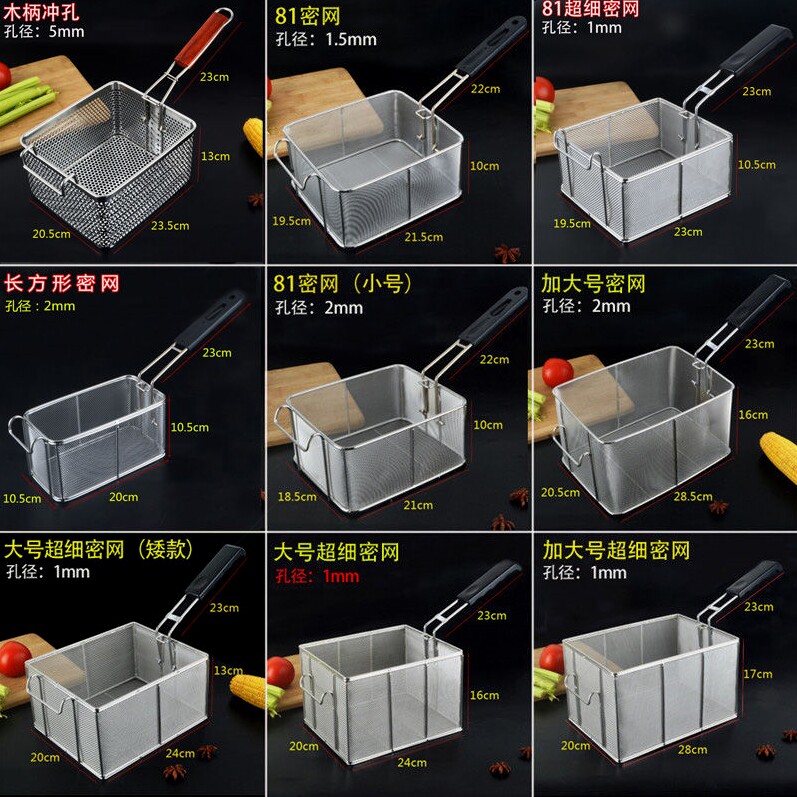 木柄冲孔
孔径：5mm
23cm
13cm
20.5cm
23.5cm

81密网
孔径：1.5mm
22cm
10cm
19.5cm
21.5cm

81超细密网
孔径：1mm
23cm
10.5cm
19.5cm
23cm

长方形密网
孔径：2mm
23cm
10.5cm
10.5cm
20cm

81密网（小号）
孔径：2mm
22cm
10cm
18.5cm
21cm

加大号密网
孔径：2mm
23cm
16cm
20.5cm
28.5cm

大号超细密网（矮款）
孔径：1mm
23cm
13cm
20cm
24cm

大号超细密网
孔径：1mm
23cm
16cm
20cm
24cm

加大号超细密网
孔径：1mm
23cm
17cm
20cm
28cm