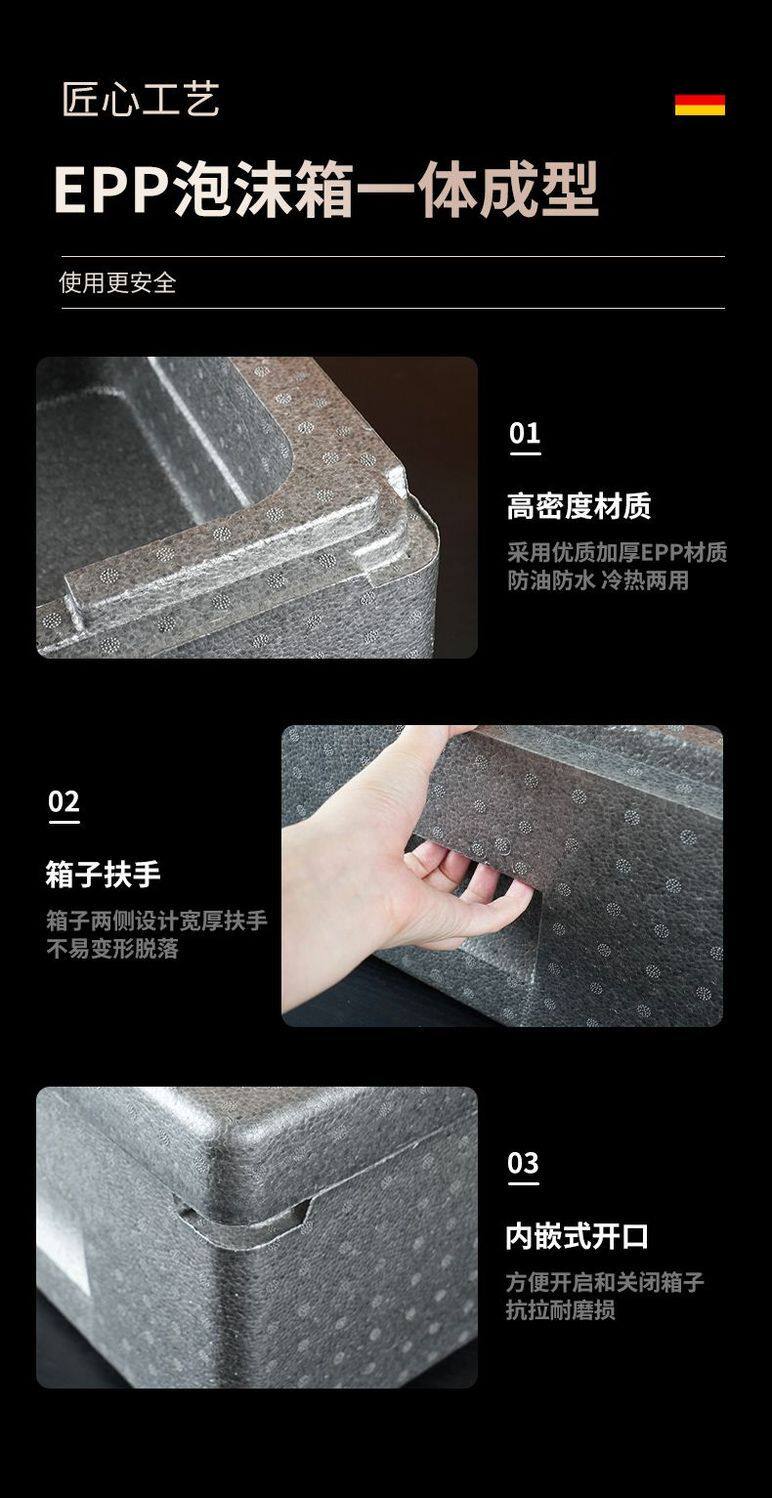 匠心工艺

EPP泡沫箱一体成型

使用更安全

01

高密度材质

采用优质加厚EPP材质
防油防水 冷热两用

02

箱子扶手

箱子两侧设计宽厚扶手
不易变形脱落

03

内嵌式开口

方便开启和关闭箱子
抗拉耐磨损