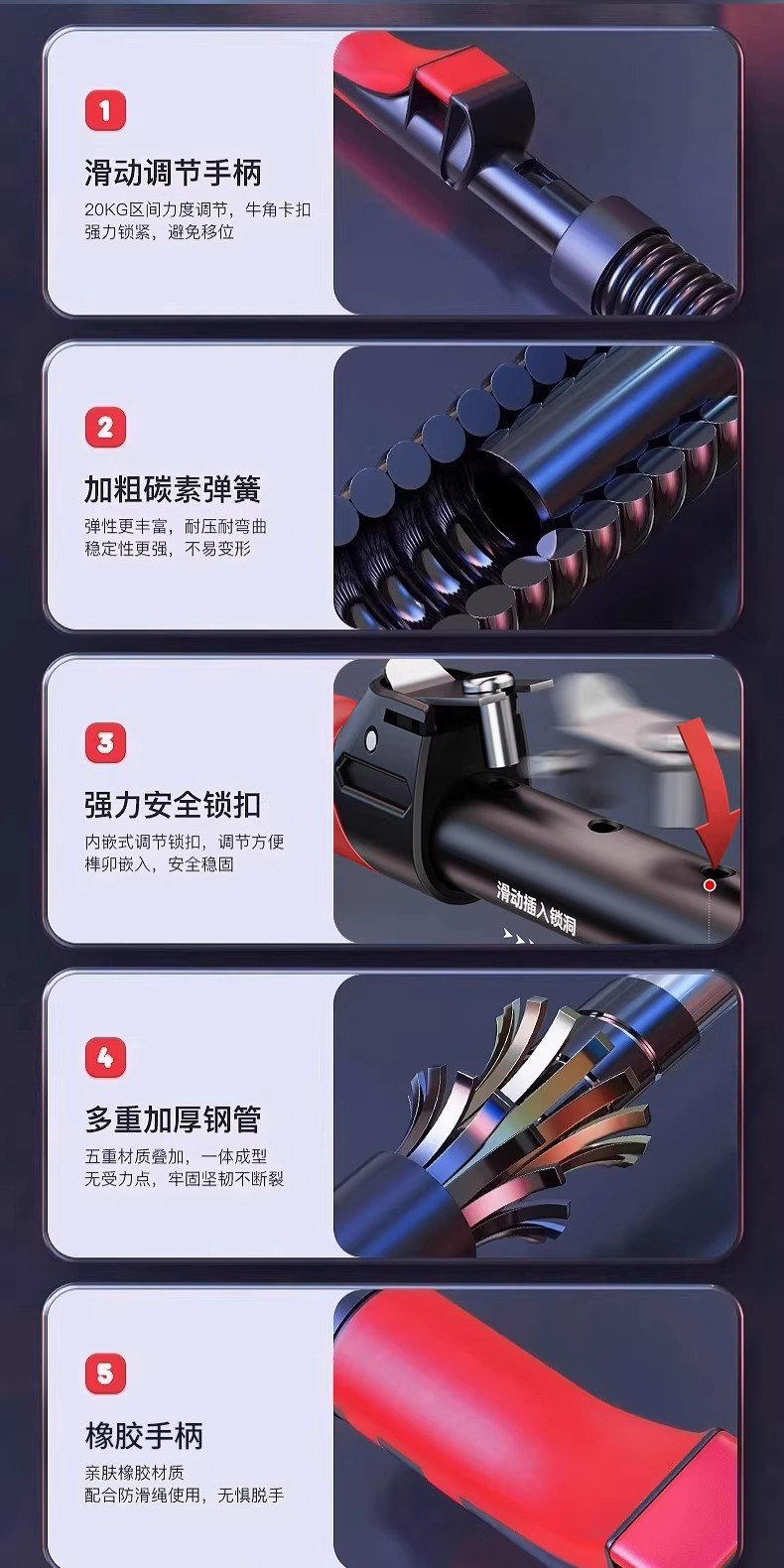 1

滑动调节手柄

20KG区间力度调节，牛角卡扣
强力锁紧，避免移位

2

加粗碳素弹簧

弹性更丰富，耐压耐弯曲
稳定性更强，不易变形

3

强力安全锁扣

内嵌式调节锁扣，调节方便
榫卯嵌入，安全稳固

滑动插入锁洞

4

多重加厚钢管

五重材质叠加，一体成型
无受力点，牢固坚韧不断裂

5

橡胶手柄

亲肤橡胶材质
配合防滑绳使用，无惧脱手