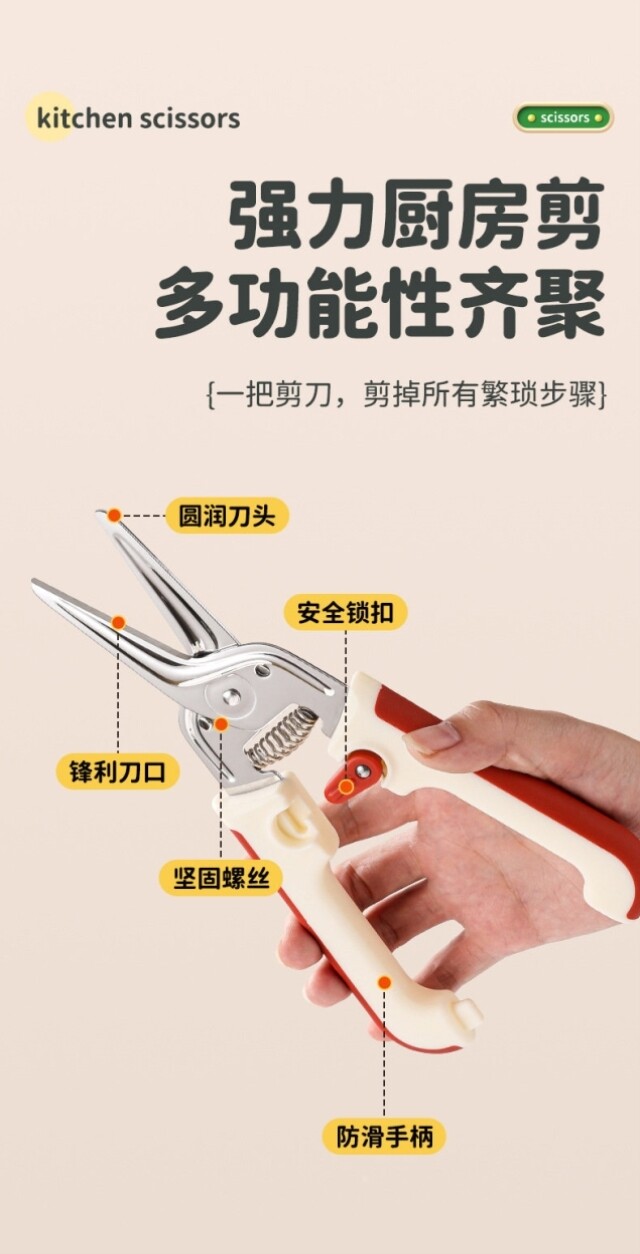 kitchen scissors

scissors

强力厨房剪
多功能性齐聚

{一把剪刀，剪掉所有繁琐步骤}

圆润刀头

安全锁扣

锋利刀口

坚固螺丝

防滑手柄