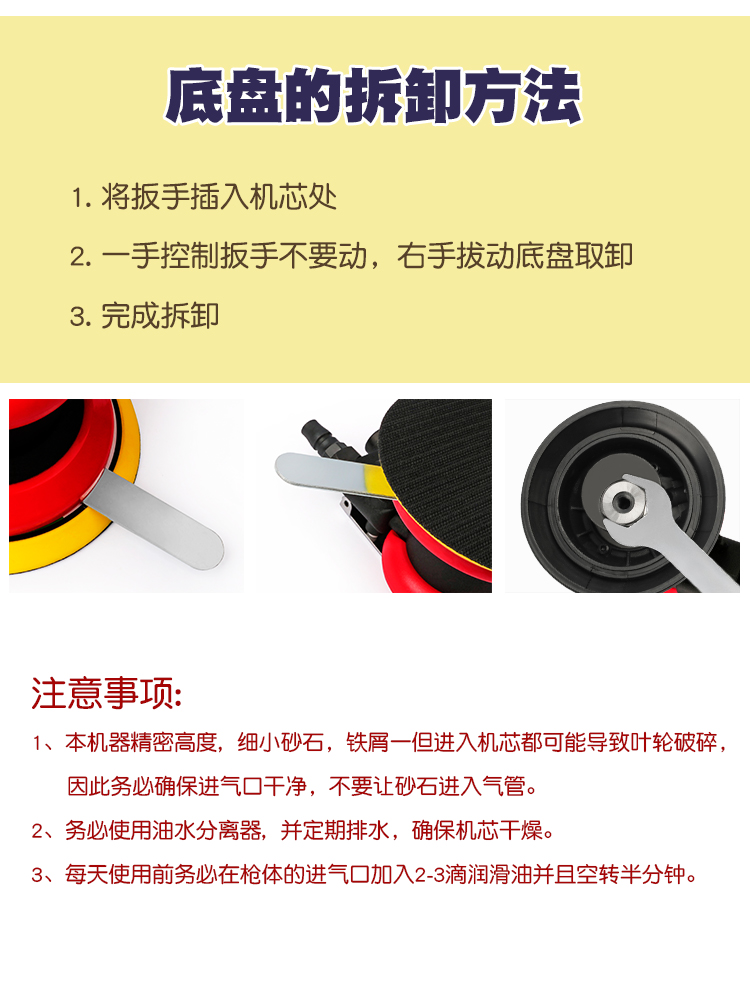 底盘的拆卸方法

1. 将扳手插入机芯处

2. 一手控制扳手不要动，右手拔动底盘取卸

3. 完成拆卸

注意事项:

1、本机器精密高度，细小砂石，铁屑一但进入机芯都可能导致叶轮破碎，因此务必确保进气口干净，不要让砂石进入气管。

2、务必使用油水分离器，并定期排水，确保机芯干燥。

3、每天使用前务必在枪体的进气口加入2-3滴润滑油并且空转半分钟。