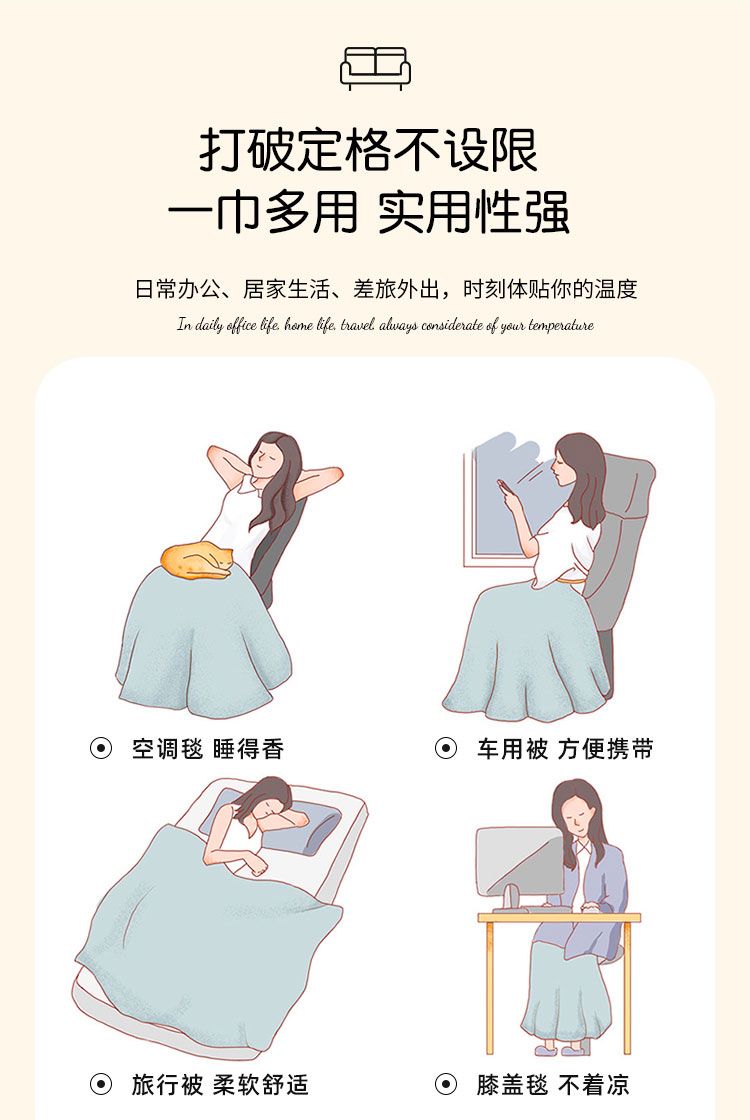 打破定格不设限
一巾多用 实用性强

日常办公、居家生活、差旅外出，时刻体贴你的温度
In daily office life, home life, travel, always considerate of your temperature

空调毯 睡得香

车用被 方便携带

旅行被 柔软舒适

膝盖毯 不着凉