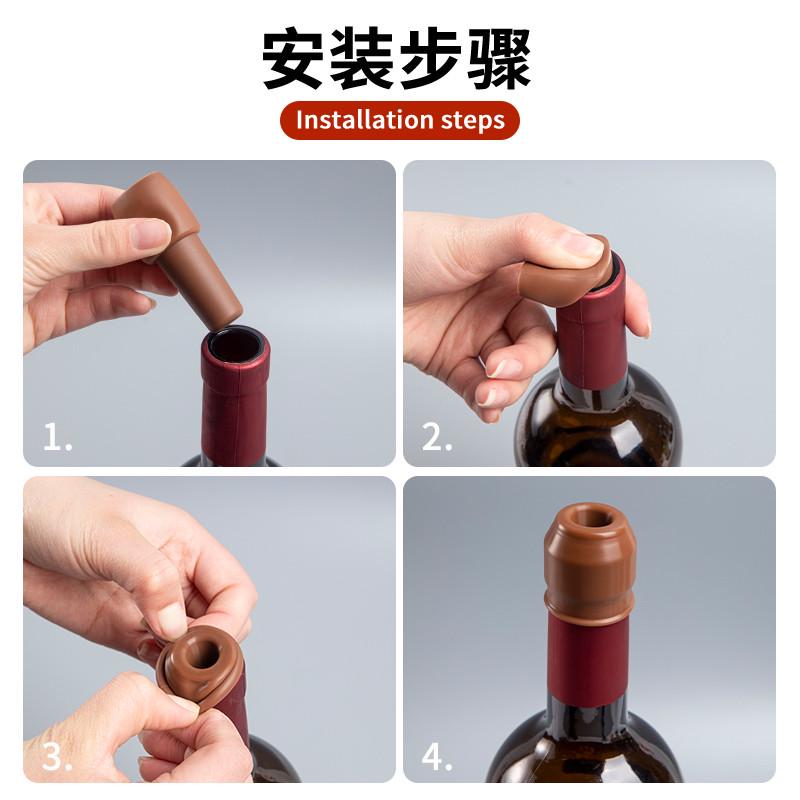 安装步骤

Installation steps

1.

2.

3.

4.