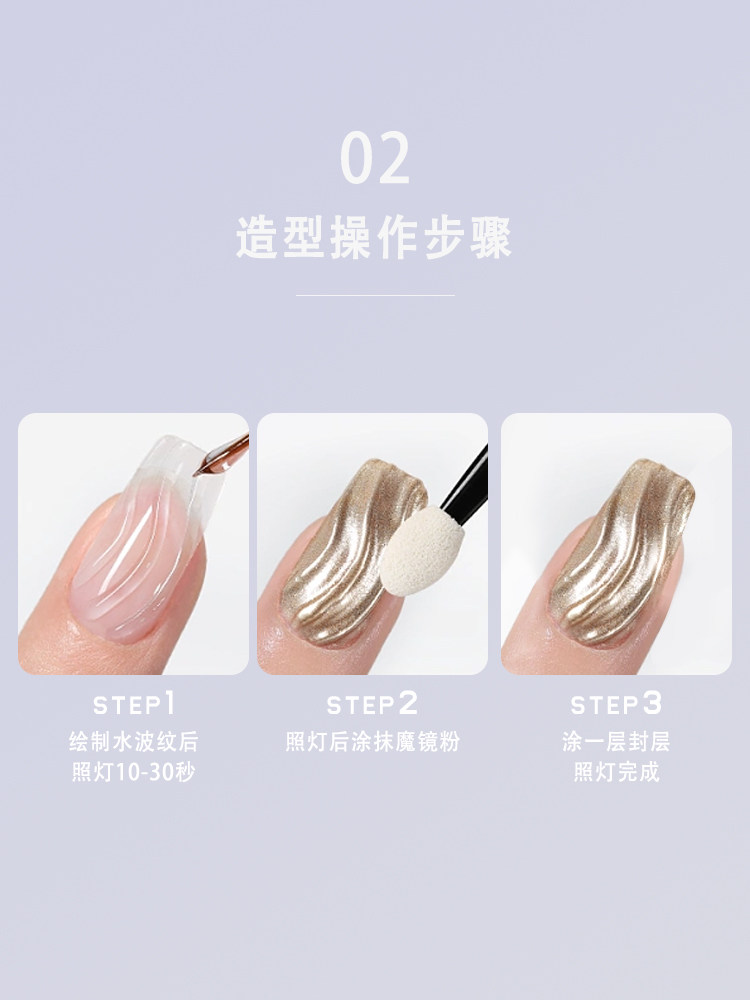 02
造型操作步骤

STEP1
绘制水波纹后
照灯10-30秒

STEP2
照灯后涂抹魔镜粉

STEP3
涂一层封层
照灯完成