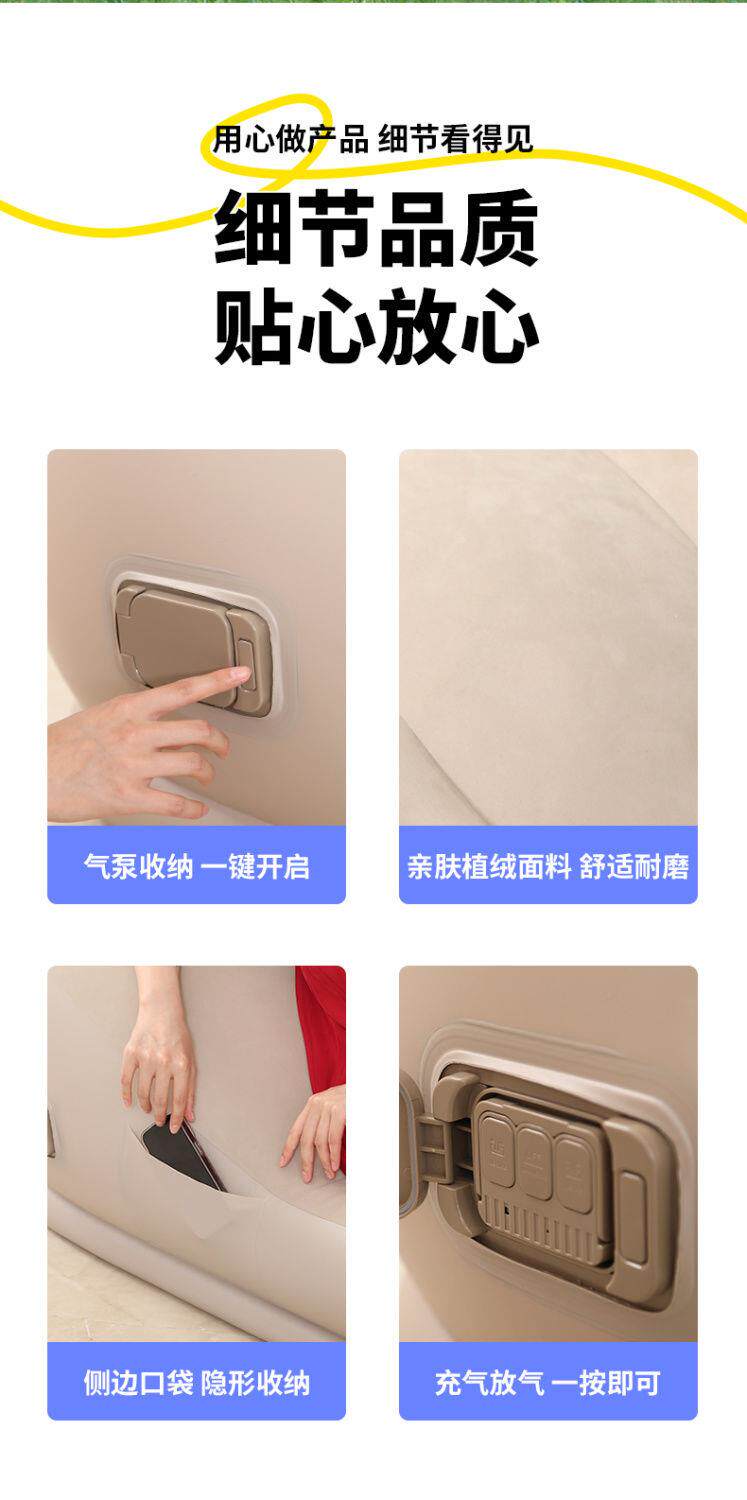 用心做产品 细节看得见

细节品质
贴心放心

气泵收纳 一键开启

亲肤植绒面料 舒适耐磨

侧边口袋 隐形收纳

充气放气 一按即可