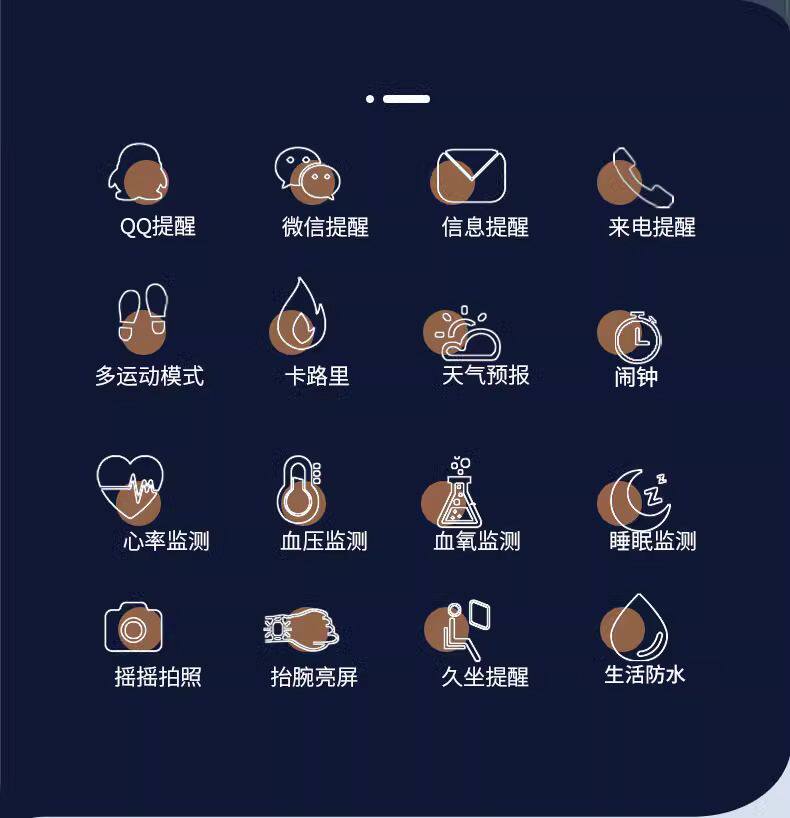 QQ提醒
微信提醒
信息提醒
来电提醒
多运动模式
卡路里
天气预报
闹钟
心率监测
血压监测
血氧监测
睡眠监测
摇摇拍照
抬腕亮屏
久坐提醒
生活防水