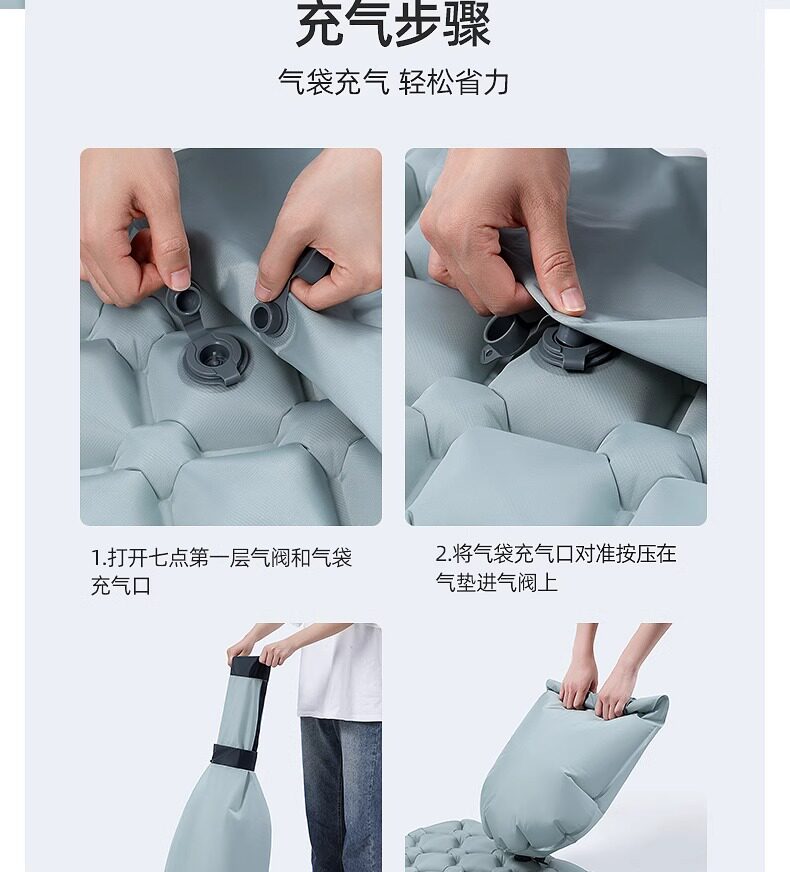 充气步骤

气袋充气 轻松省力

1.打开七点第一层气阀和气袋充气口

2.将气袋充气口对准按压在气垫进气阀上