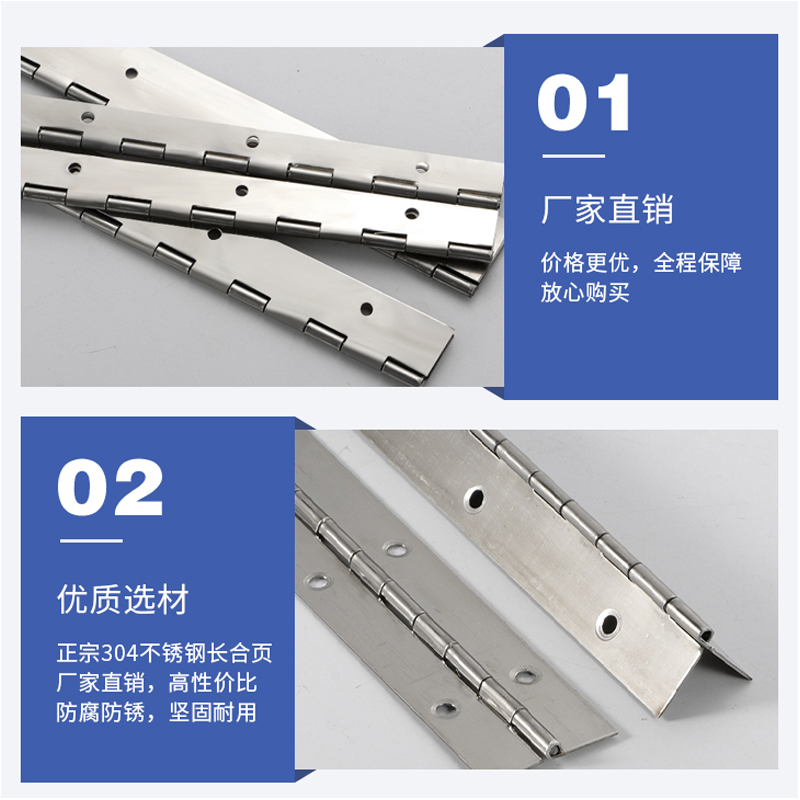 01

厂家直销

价格更优，全程保障
放心购买

02

优质选材

正宗304不锈钢长合页
厂家直销，高性价比
防腐防锈，坚固耐用