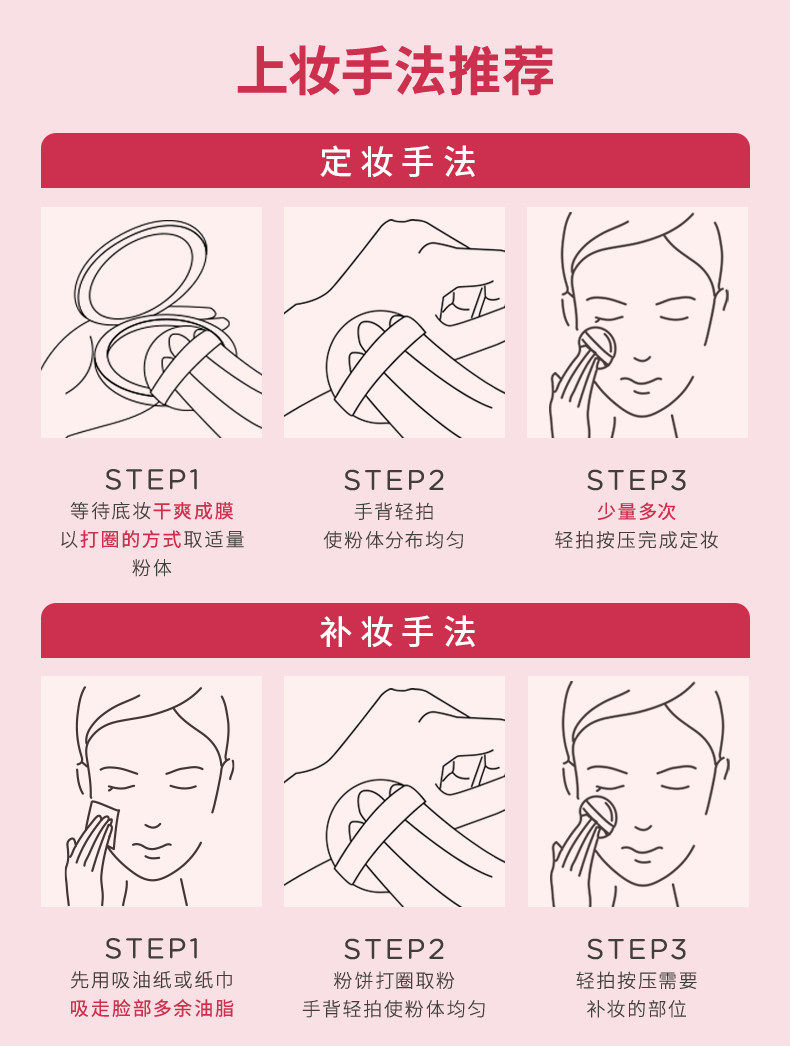 上妆手法推荐

定妆手法

STEP1
等待底妆干爽成膜
以打圈的方式取适量粉体

STEP2
手背轻拍
使粉体分布均匀

STEP3
少量多次
轻拍按压完成定妆

补妆手法

STEP1
先用吸油纸或纸巾
吸走脸部多余油脂

STEP2
粉饼打圈取粉
手背轻拍使粉体均匀

STEP3
轻拍按压需要
补妆的部位