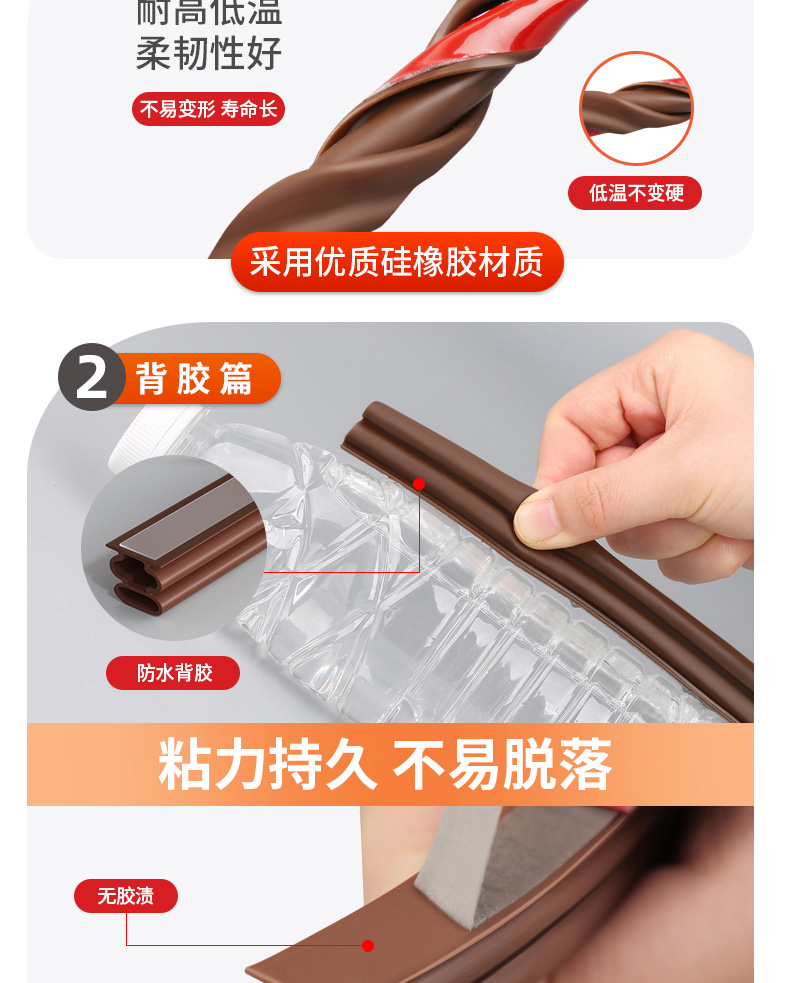 耐高低温
柔韧性好

不易变形 寿命长

低温不变硬

采用优质硅橡胶材质

2 背胶篇

防水背胶

粘力持久 不易脱落

无胶渍