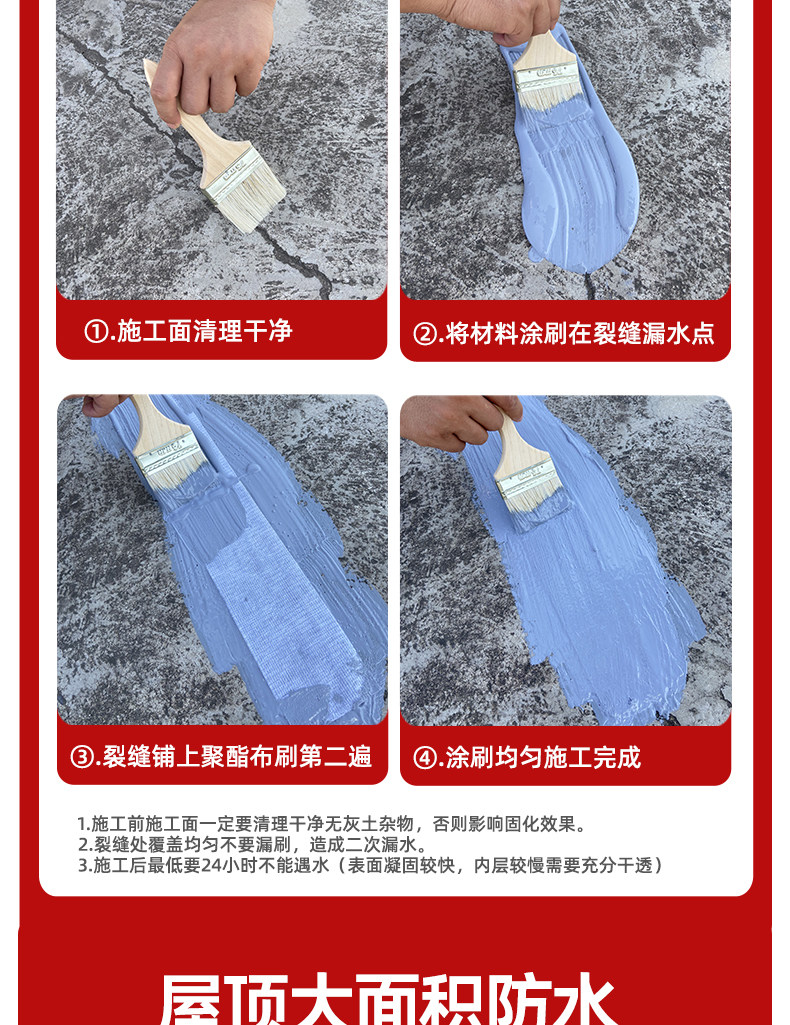 ①.施工面清理干净

②.将材料涂刷在裂缝漏水点

③.裂缝铺上聚酯布刷第二遍

④.涂刷均匀施工完成

1.施工前施工面一定要清理干净无灰土杂物，否则影响固化效果。
2.裂缝处覆盖均匀不要漏刷，造成二次漏水。
3.施工后最低要24小时不能遇水（表面凝固较快，内层较慢需要充分干透）

屋顶大面积防水