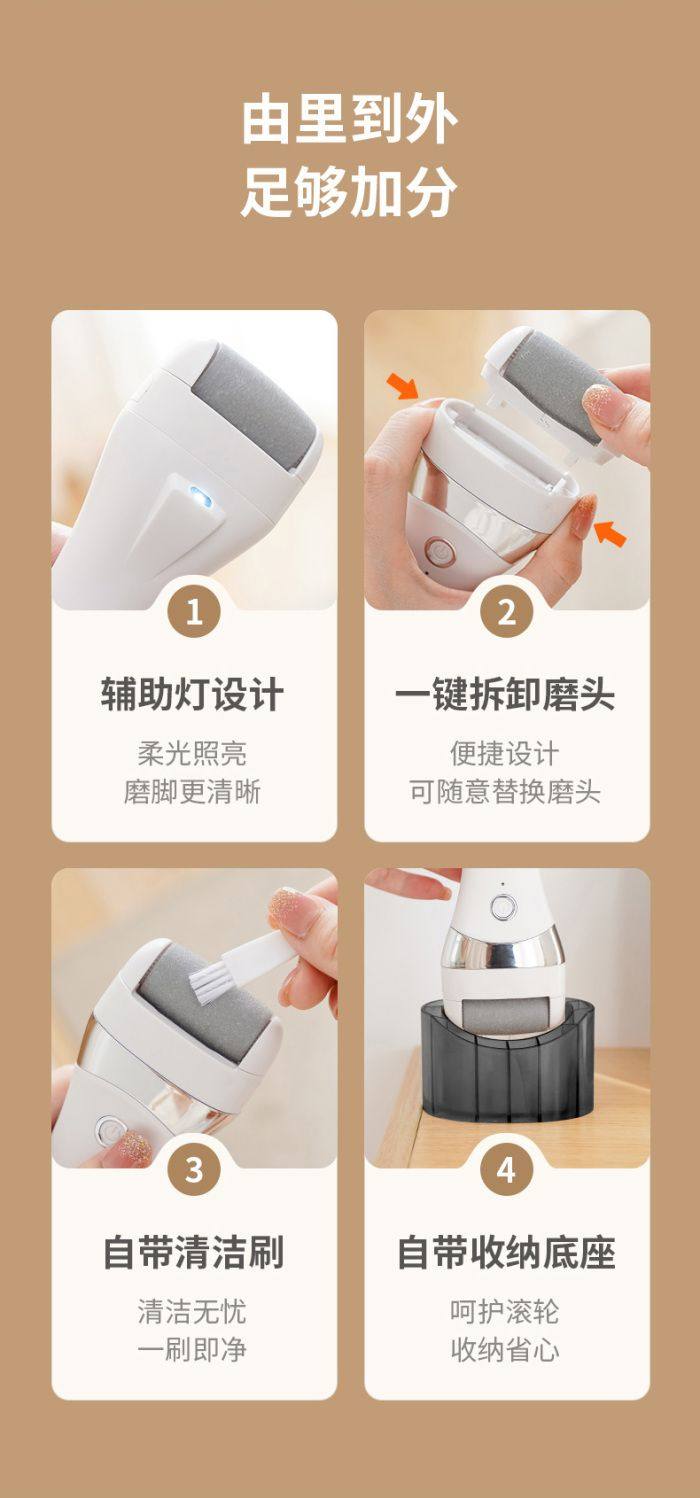 由里到外
足够加分

1

辅助灯设计

柔光照亮
磨脚更清晰

2

一键拆卸磨头

便捷设计
可随意替换磨头

3

自带清洁刷

清洁无忧
一刷即净

4

自带收纳底座

呵护滚轮
收纳省心