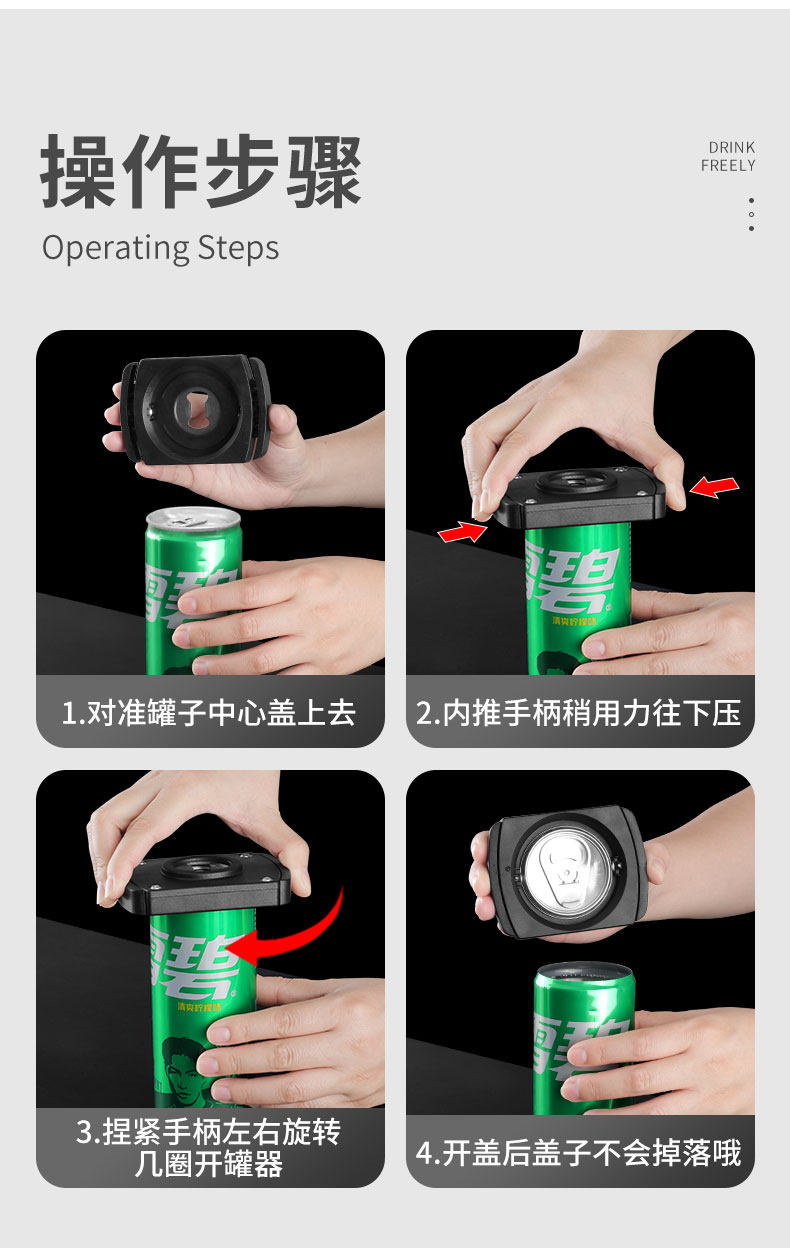 操作步骤
Operating Steps

DRINK FREELY

雪碧
清爽柠檬味

1.对准罐子中心盖上去

雪碧
清爽柠檬味

2.内推手柄稍用力往下压

雪碧
清爽柠檬味

3.捏紧手柄左右旋转几圈开罐器

雪碧

4.开盖后盖子不会掉落哦