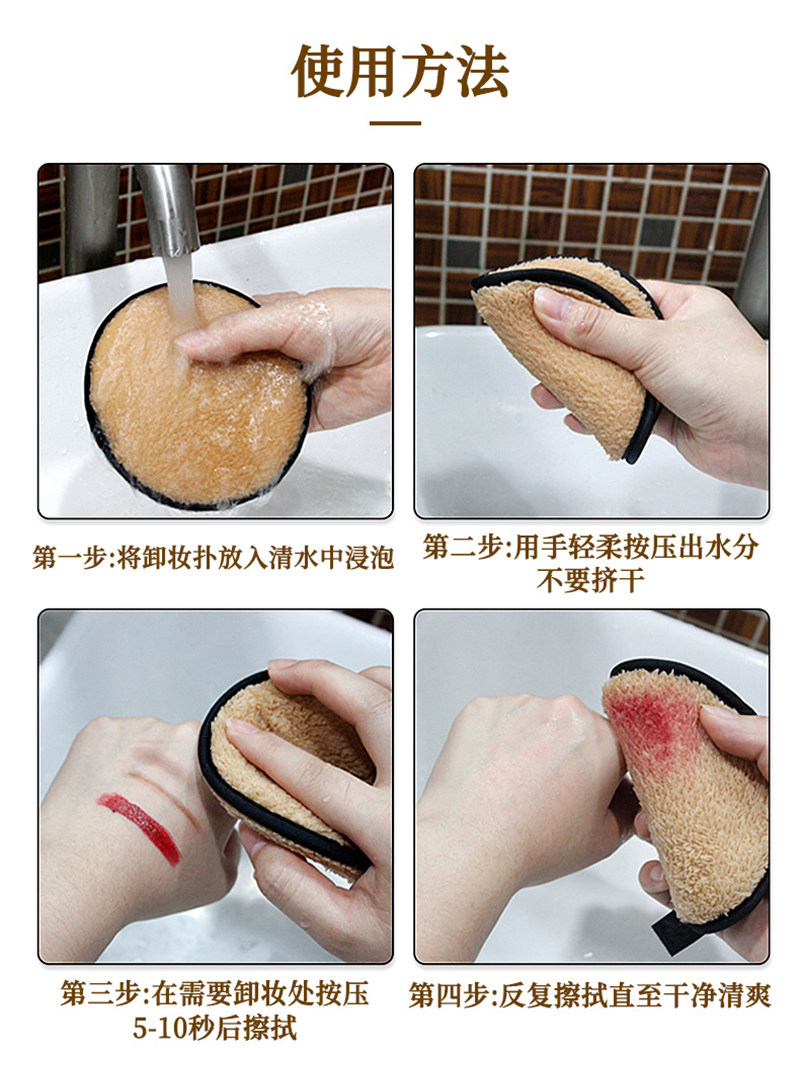 使用方法

第一步:将卸妆扑放入清水中浸泡

第二步:用手轻柔按压出水分
不要挤干

第三步:在需要卸妆处按压
5-10秒后擦拭

第四步:反复擦拭直至干净清爽