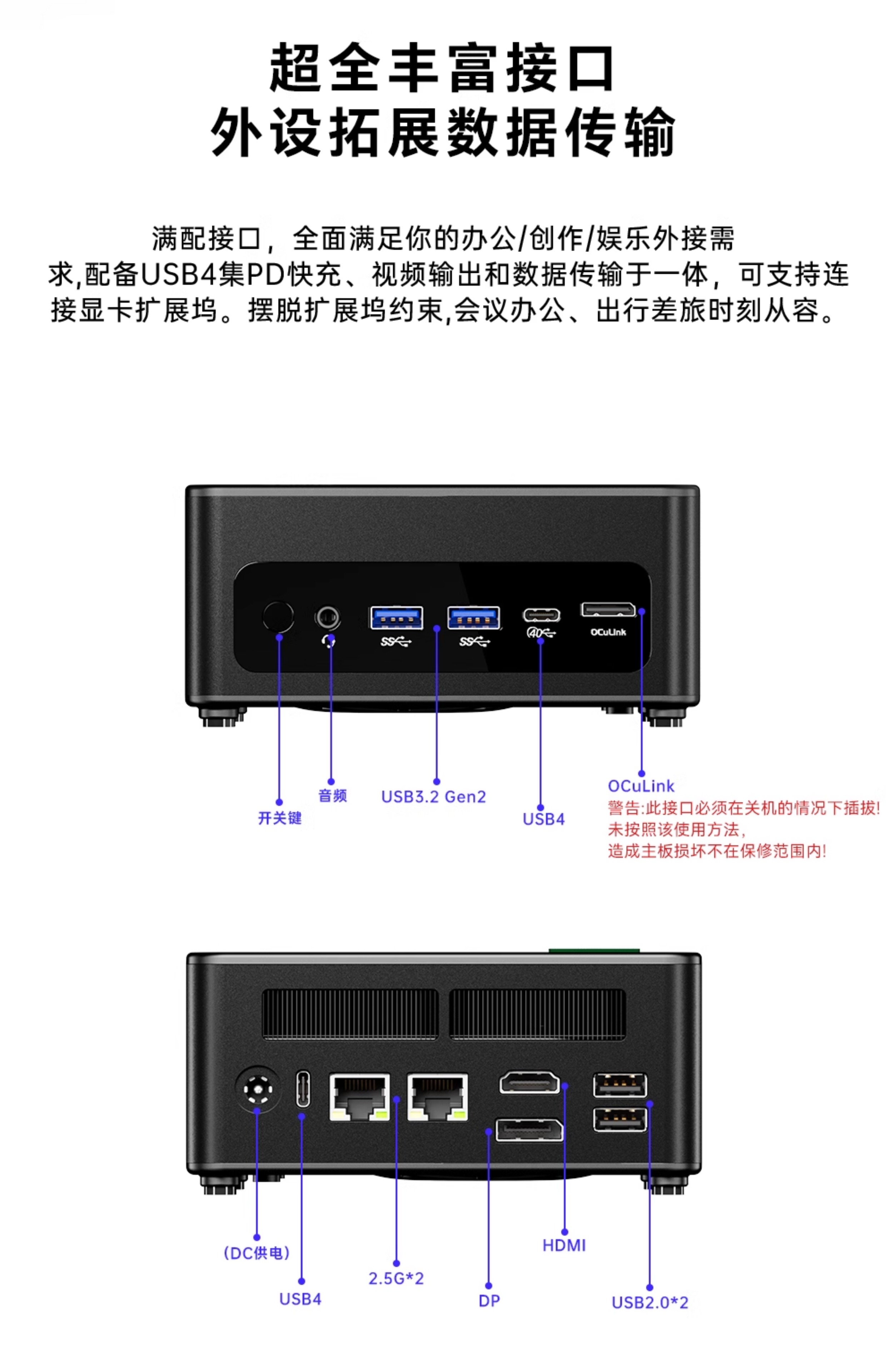 超全丰富接口
外设拓展数据传输

满配接口，全面满足你的办公/创作/娱乐外接需求,配备USB4集PD快充、视频输出和数据传输于一体，可支持连接显卡扩展坞。摆脱扩展坞约束,会议办公、出行差旅时刻从容。

SS
SS
40
OCuLink

开关键
音频
USB3.2 Gen2
USB4
OCuLink
警告:此接口必须在关机的情况下插拔!
未按照该使用方法,
造成主板损坏不在保修范围内!

(DC供电)
USB4
2.5G*2
DP
HDMI
USB2.0*2