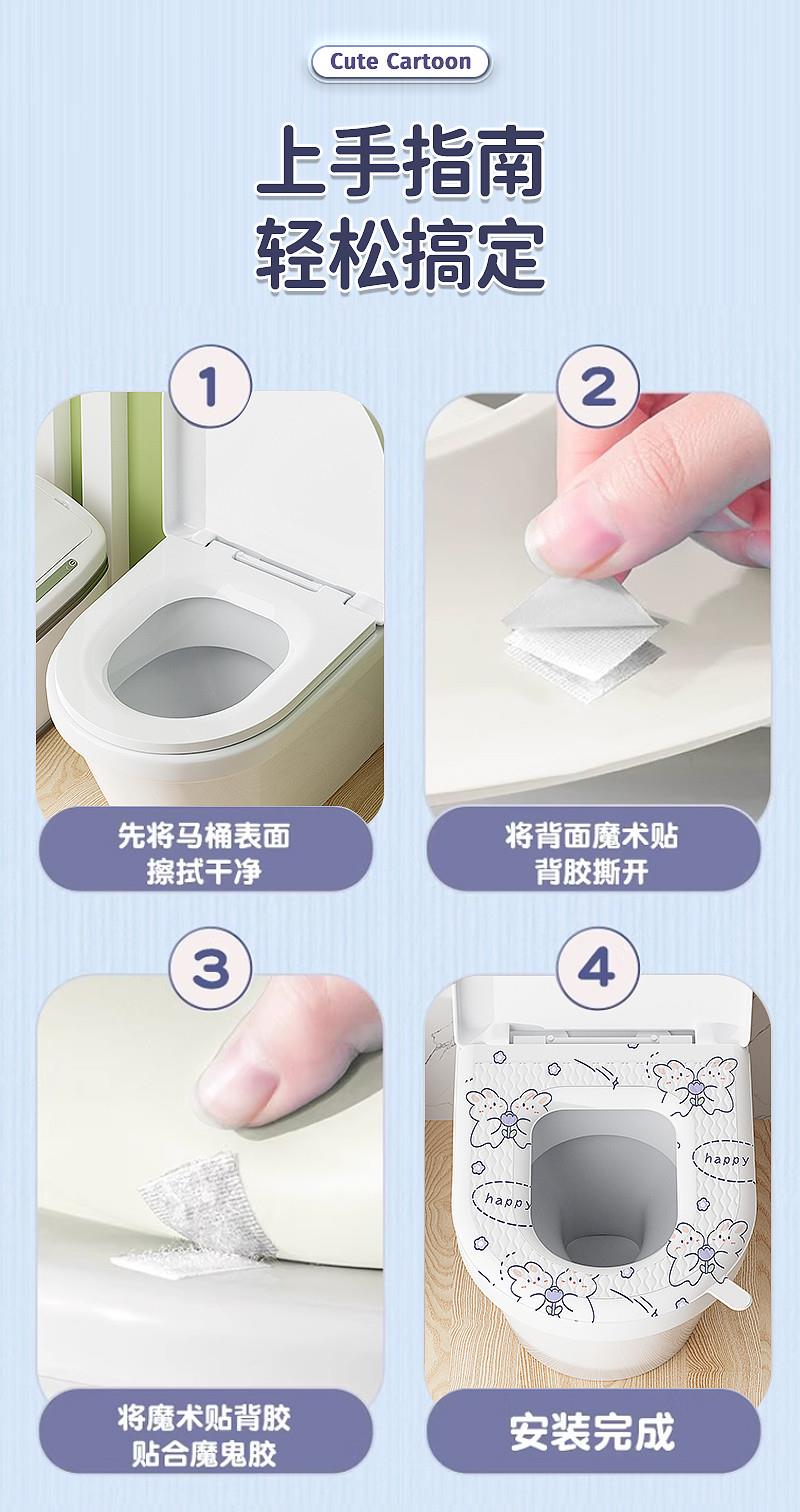 Cute Cartoon

上手指南
轻松搞定

1

先将马桶表面
擦拭干净

2

将背面魔术贴
背胶撕开

3

将魔术贴背胶
贴合魔鬼胶

4

happy

happy

安装完成