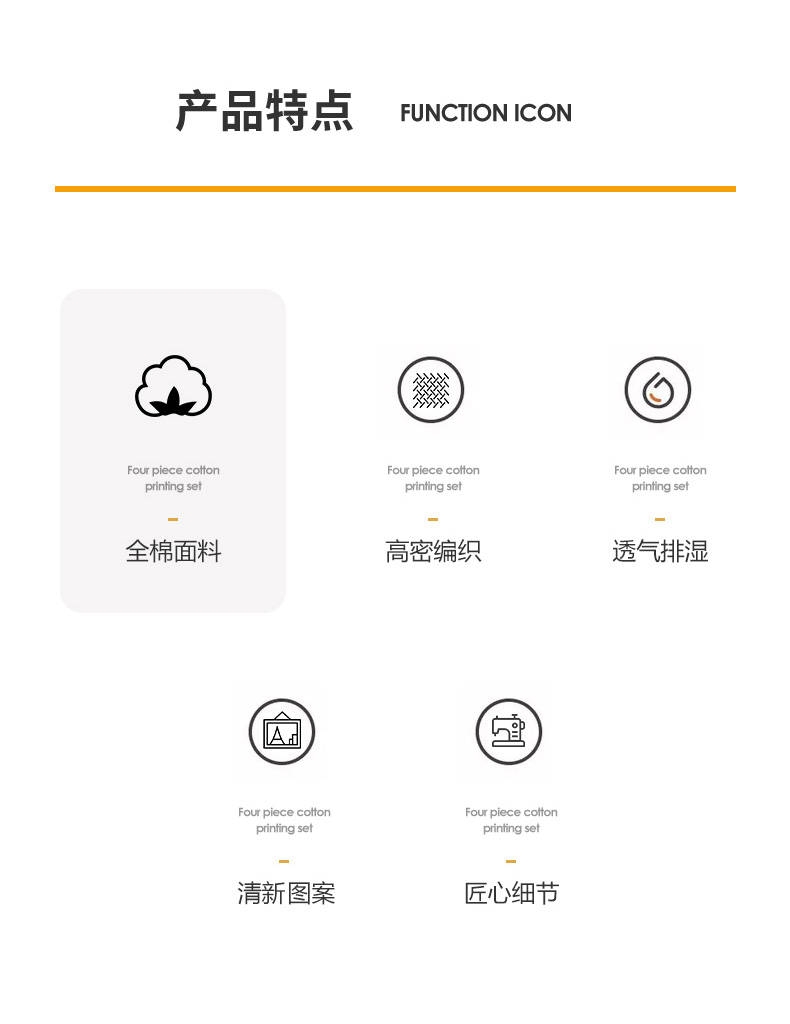 产品特点 FUNCTION ICON

Four piece cotton printing set

-

全棉面料

Four piece cotton printing set

-

高密编织

Four piece cotton printing set

-

透气排湿

Four piece cotton printing set

-

清新图案

Four piece cotton printing set

-

匠心细节