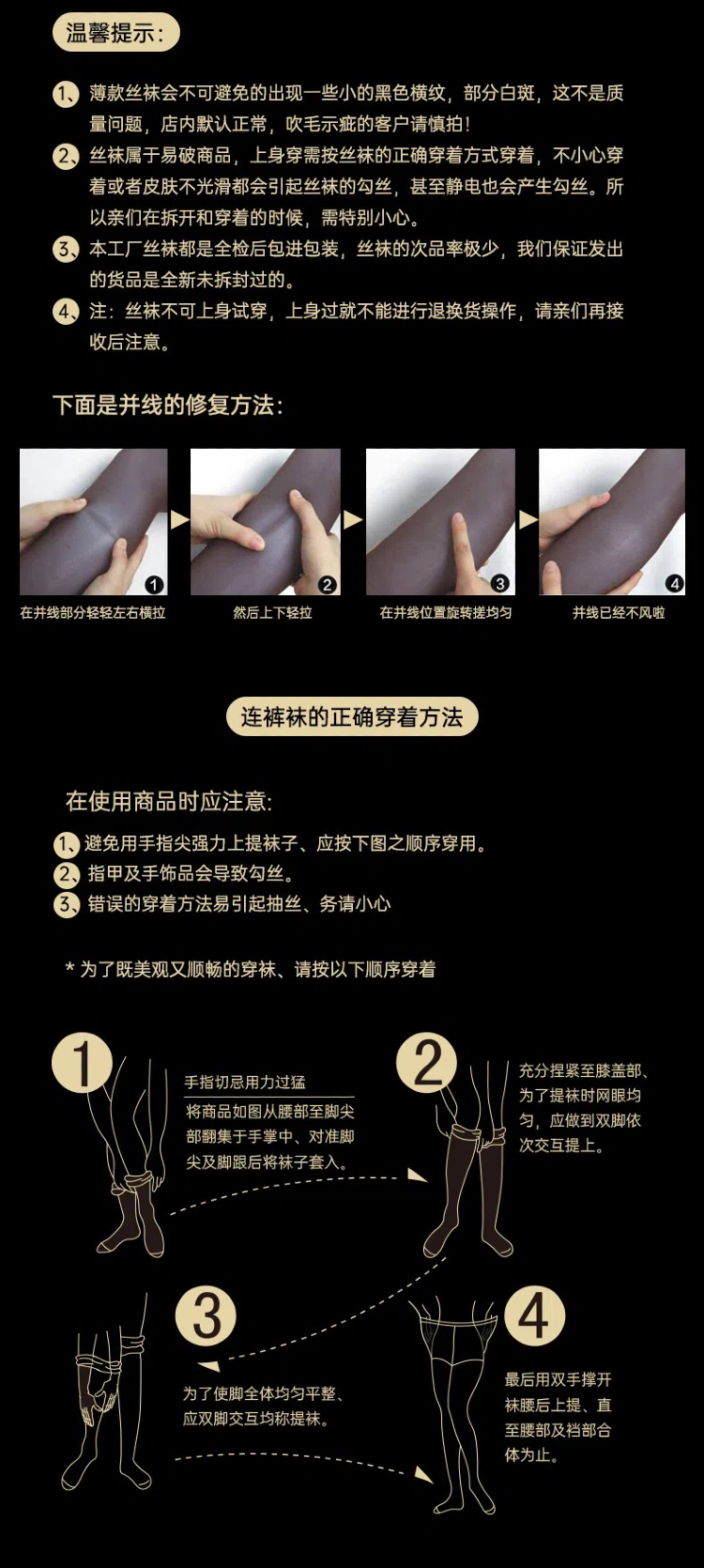 温馨提示：

1、薄款丝袜会不可避免的出现一些小的黑色横纹，部分白斑，这不是质量问题，店内默认正常，吹毛示疵的客户请慎拍！
2、丝袜属于易破商品，上身穿需按丝袜的正确穿着方式穿着，不小心穿着或者皮肤不光滑都会引起丝袜的勾丝，甚至静电也会产生勾丝。所以亲们在拆开和穿着的时候，需特别小心。
3、本工厂丝袜都是全检后包进包装，丝袜的次品率极少，我们保证发出的货品是全新未拆封过的。
4、注：丝袜不可上身试穿，上身过就不能进行退换货操作，请亲们再接收后注意。

下面是并线的修复方法：

1 在并线部分轻轻左右横拉
2 然后上下轻拉
3 在并线位置旋转搓均匀
4 并线已经不风啦

连裤袜的正确穿着方法

在使用商品时应注意：
1、避免用手指尖强力上提袜子、应按下图之顺序穿用。
2、指甲及手饰品会导致勾丝。
3、错误的穿着方法易引起抽丝、务请小心

* 为了既美观又顺畅的穿袜、请按以下顺序穿着

1
手指切忌用力过猛
将商品如图从腰部至脚尖部翻集于手掌中、对准脚尖及脚跟后将袜子套入。

2
充分捏紧至膝盖部、为了提袜时网眼均匀，应做到双脚依次交互提上。

3
为了使脚全体均匀平整、应双脚交互均称提袜。

4
最后用双手撑开袜腰后上提、直至腰部及裆部合体为止。