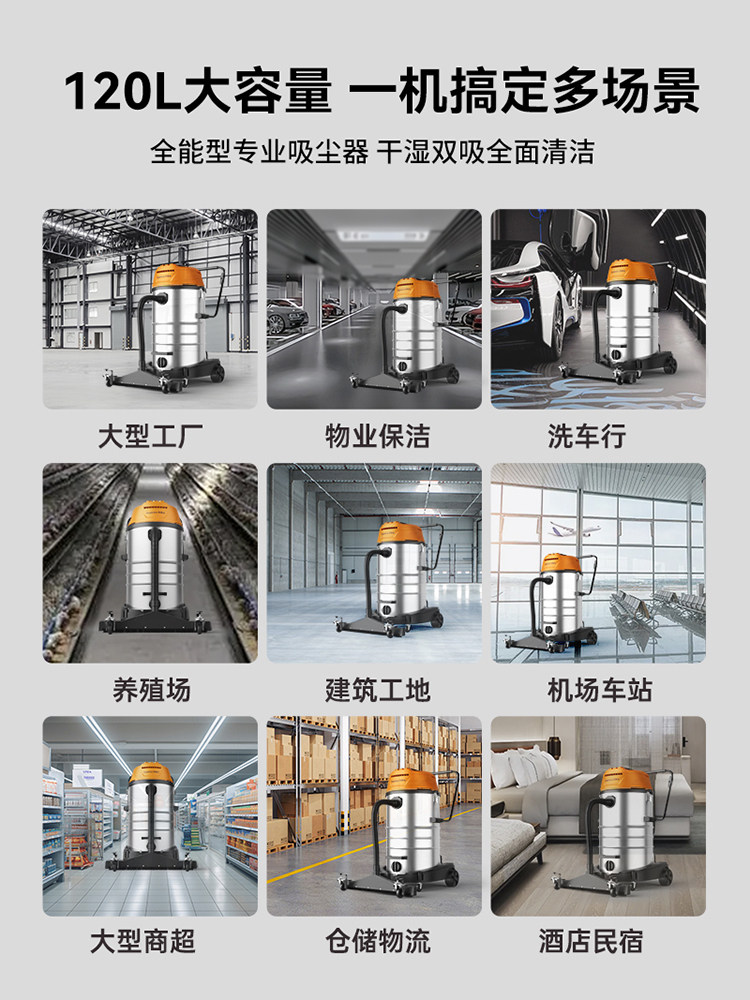 120L大容量 一机搞定多场景

全能型专业吸尘器 干湿双吸全面清洁

大型工厂

物业保洁

洗车行

养殖场

建筑工地

机场车站

大型商超

仓储物流

酒店民宿