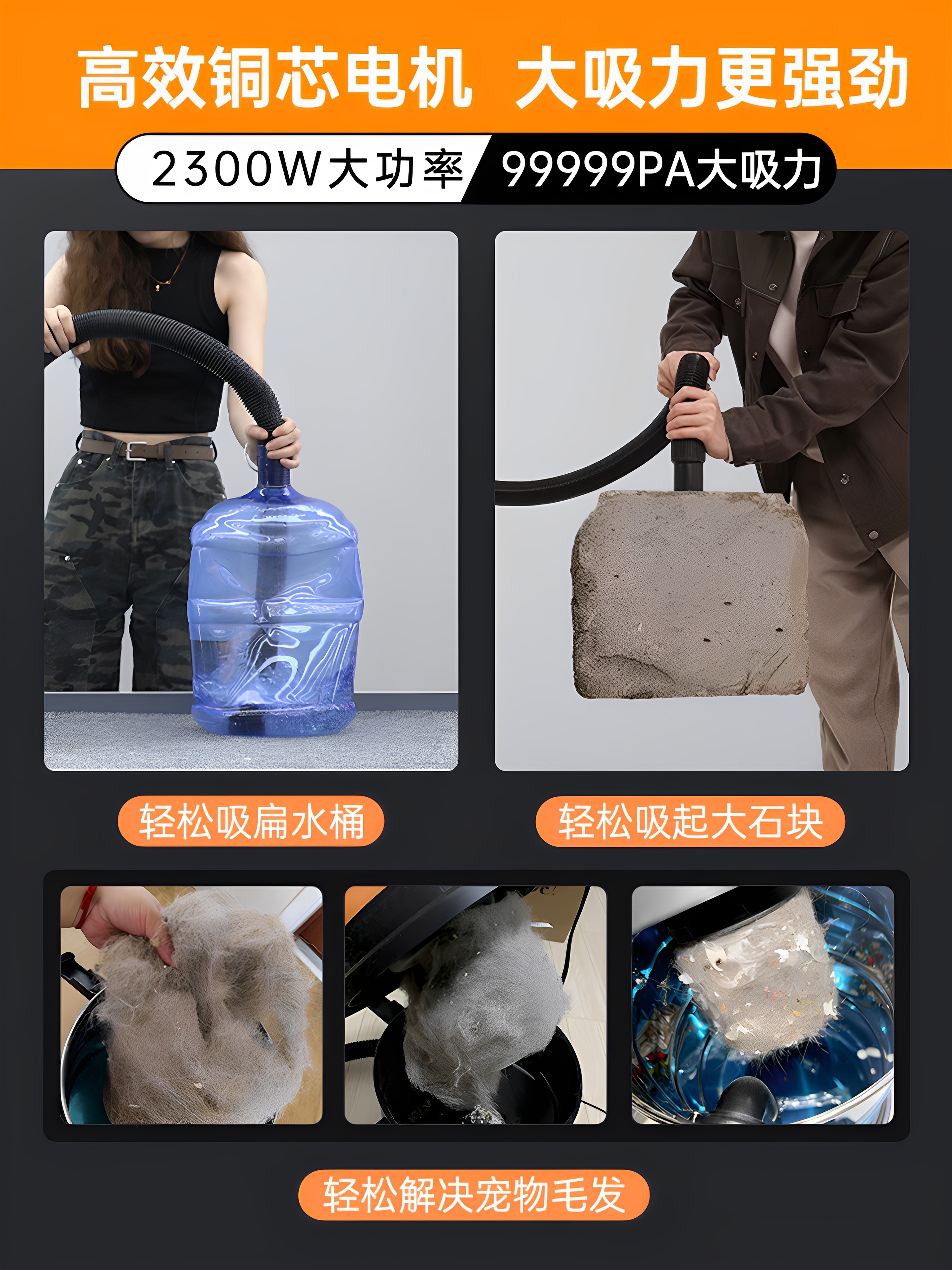 高效铜芯电机 大吸力更强劲

2300W大功率 99999PA大吸力

轻松吸扁水桶

轻松吸起大石块

轻松解决宠物毛发