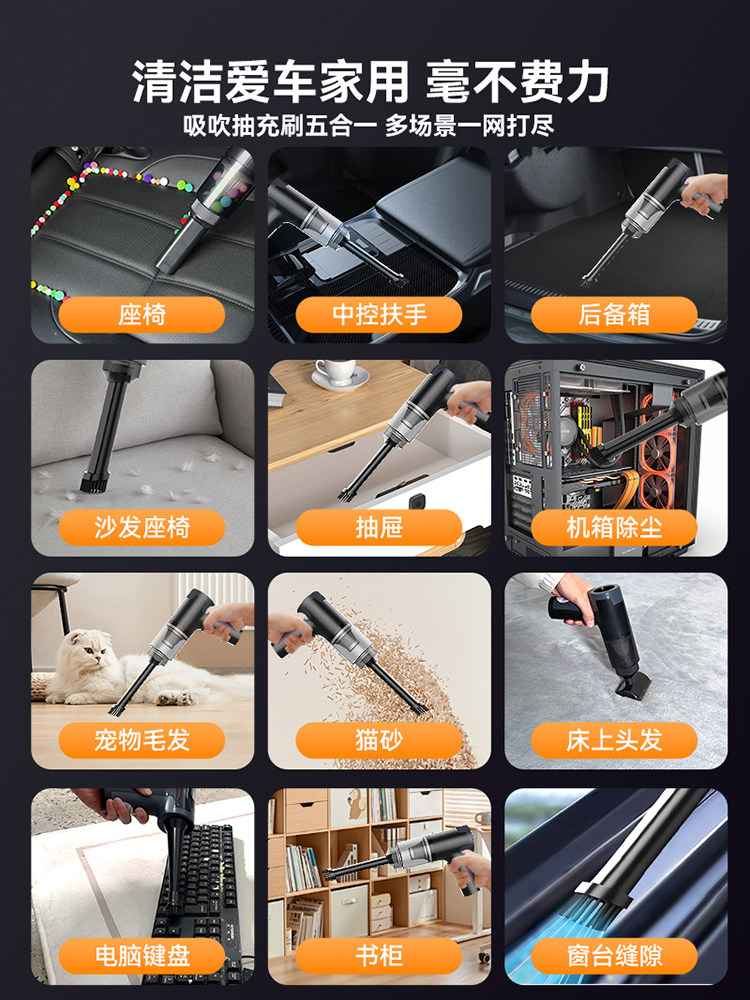 清洁爱车家用 毫不费力
吸吹抽充刷五合一 多场景一网打尽

座椅

中控扶手

后备箱

沙发座椅

抽屉

机箱除尘

宠物毛发

猫砂

床上头发

电脑键盘

书柜

窗台缝隙