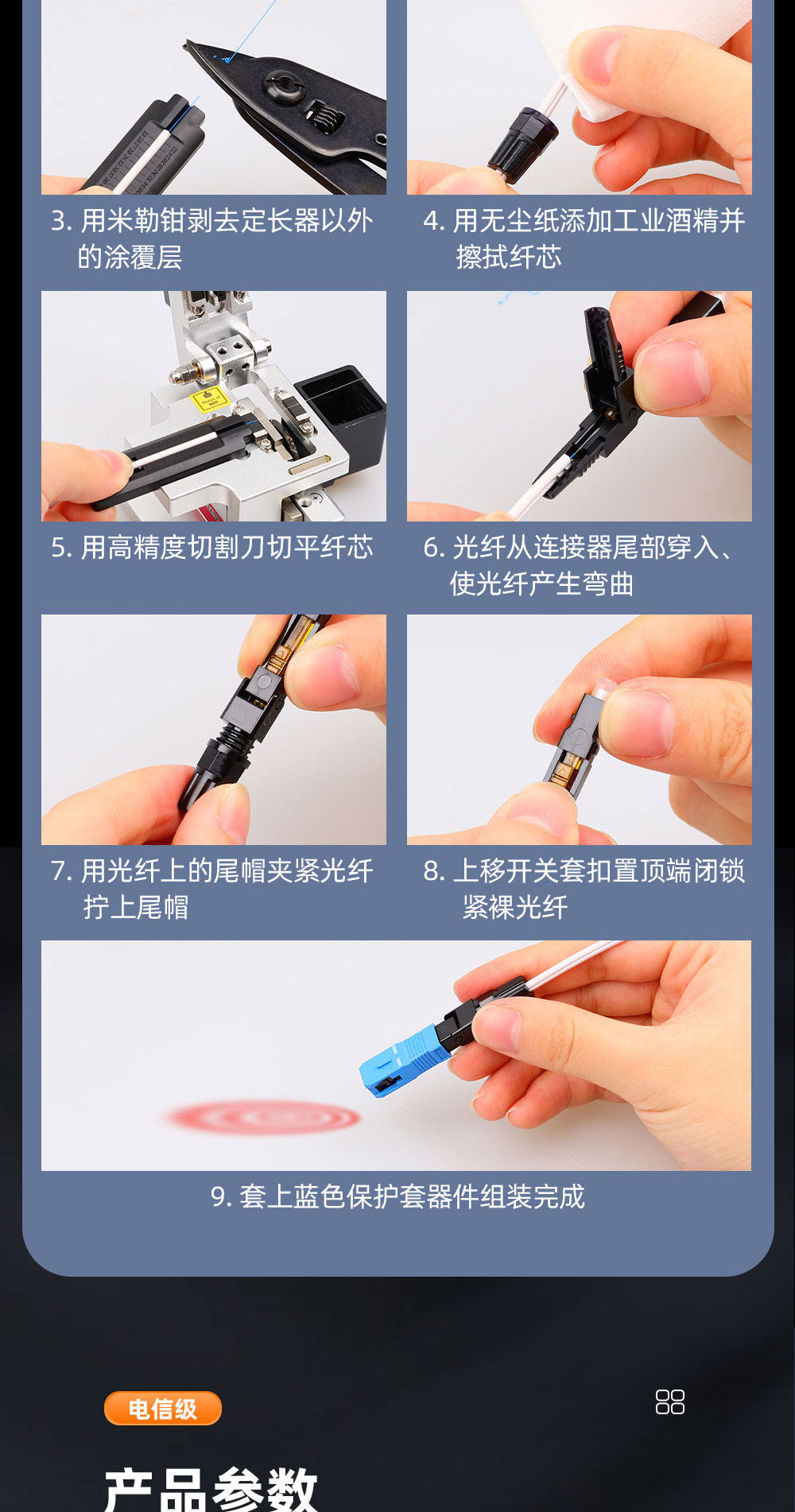 3. 用米勒钳剥去定长器以外的涂覆层

4. 用无尘纸添加工业酒精并擦拭纤芯

5. 用高精度切割刀切平纤芯

6. 光纤从连接器尾部穿入、使光纤产生弯曲

7. 用光纤上的尾帽夹紧光纤拧上尾帽

8. 上移开关套扣置顶端闭锁紧裸光纤

9. 套上蓝色保护套器件组装完成

电信级

产品参数