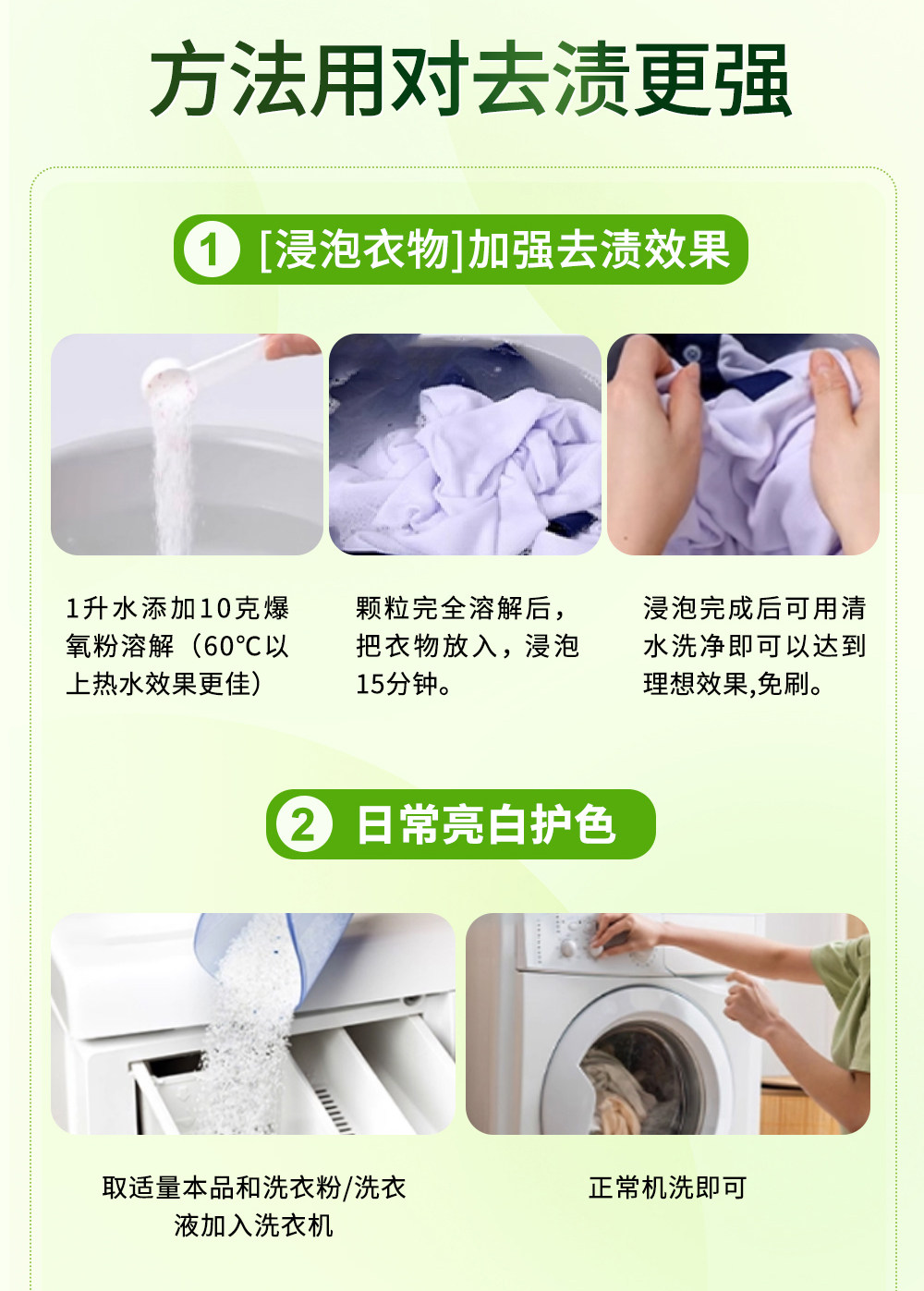 方法用对去渍更强

1 [浸泡衣物]加强去渍效果

1升水添加10克爆氧粉溶解（60°C以上热水效果更佳）

颗粒完全溶解后，把衣物放入，浸泡15分钟。

浸泡完成后可用清水洗净即可以达到理想效果,免刷。

2 日常亮白护色

取适量本品和洗衣粉/洗衣液加入洗衣机

正常机洗即可