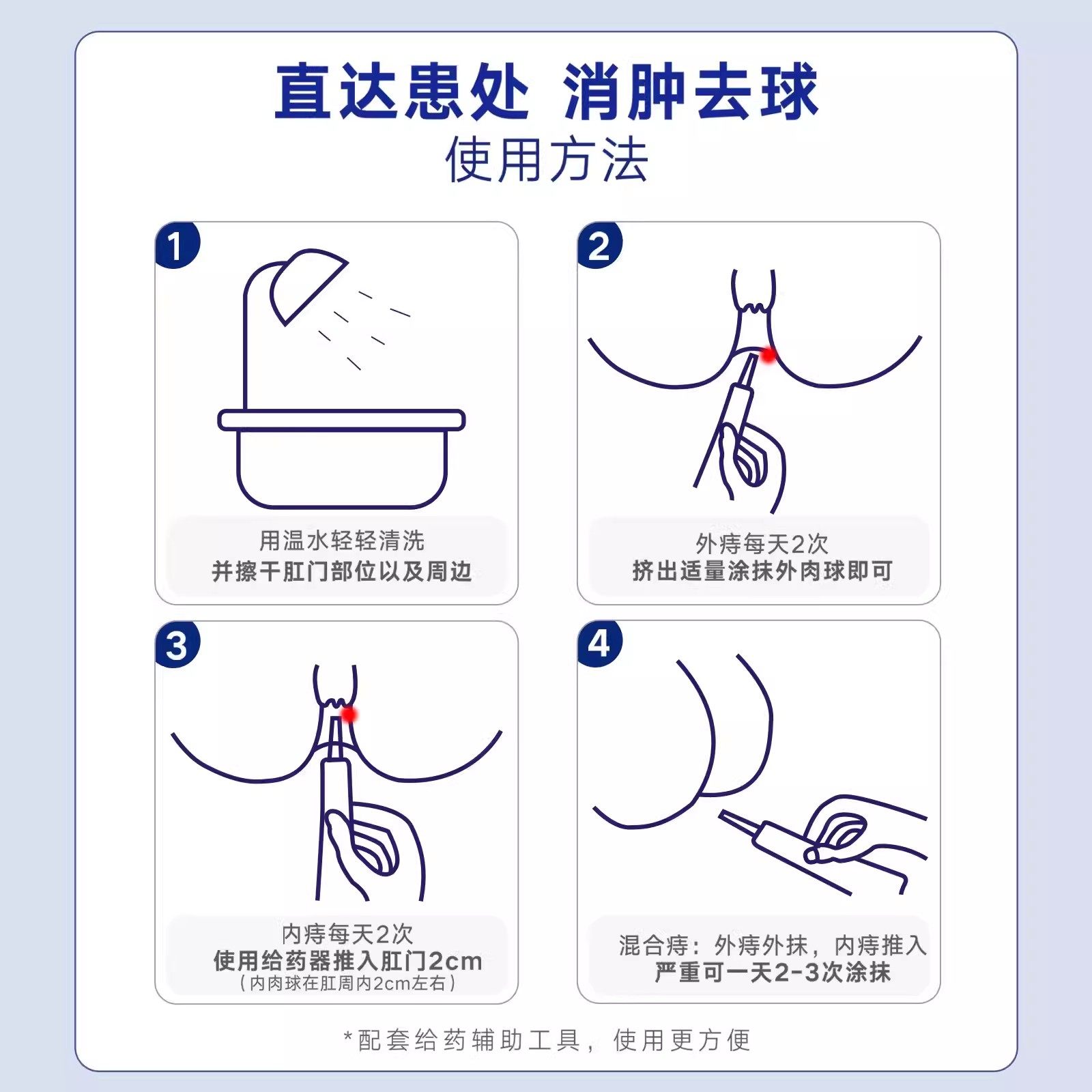 直达患处 消肿去球
使用方法

1
用温水轻轻清洗
并擦干肛门部位以及周边

2
外痔每天2次
挤出适量涂抹外肉球即可

3
内痔每天2次
使用给药器推入肛门2cm
（内肉球在肛周内2cm左右）

4
混合痔：外痔外抹，内痔推入
严重可一天2-3次涂抹

*配套给药辅助工具，使用更方便