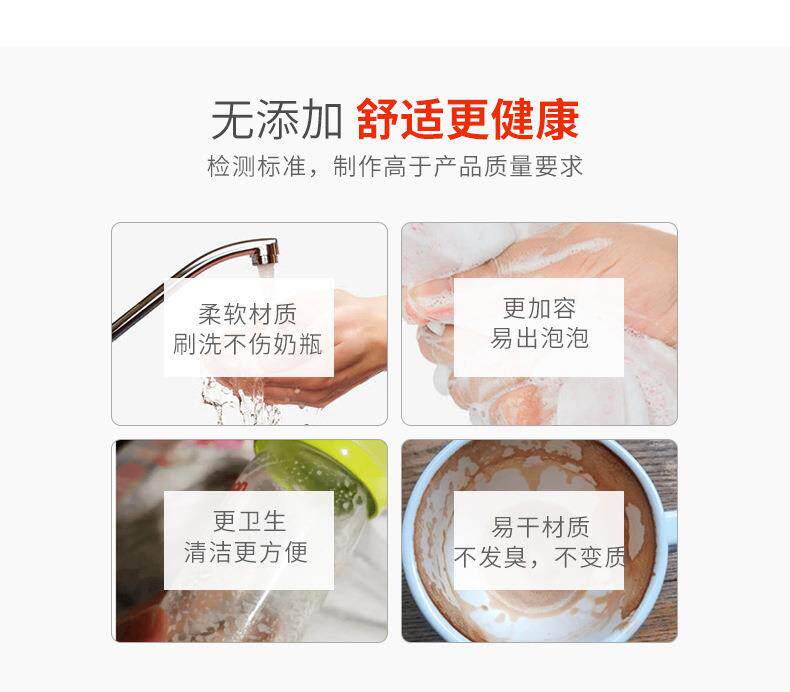 无添加 舒适更健康
检测标准，制作高于产品质量要求

柔软材质
刷洗不伤奶瓶

更加容
易出泡泡

更卫生
清洁更方便

易干材质
不发臭，不变质