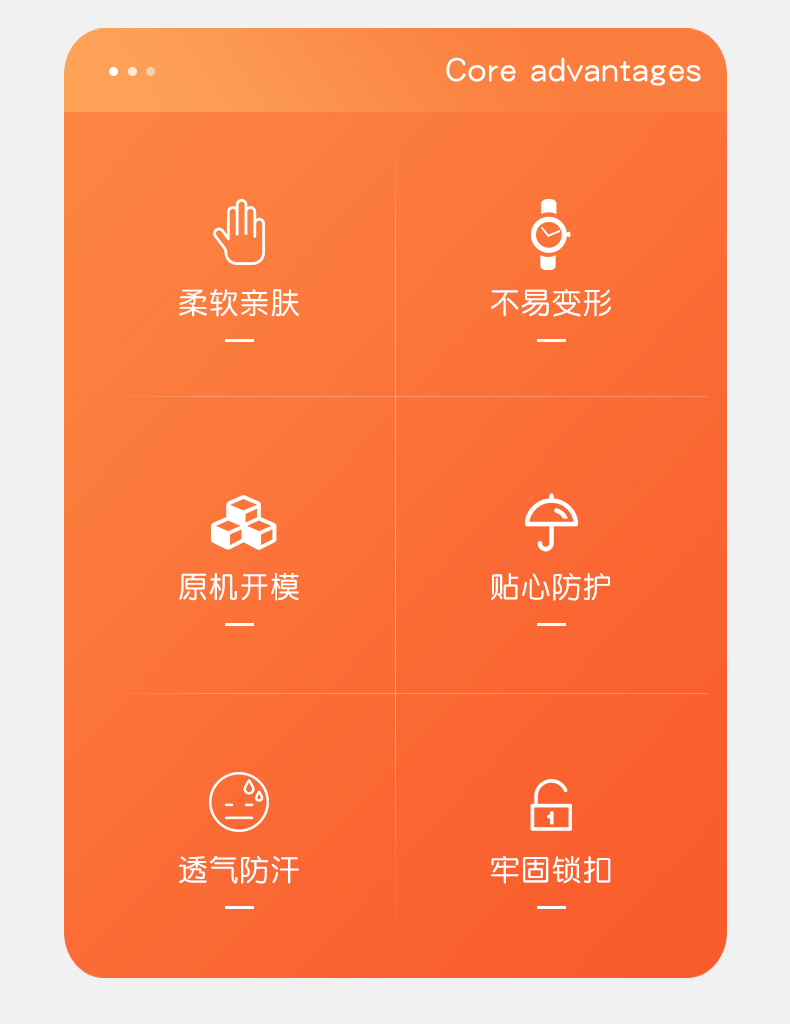 Core advantages

柔软亲肤

不易变形

原机开模

贴心防护

透气防汗

牢固锁扣