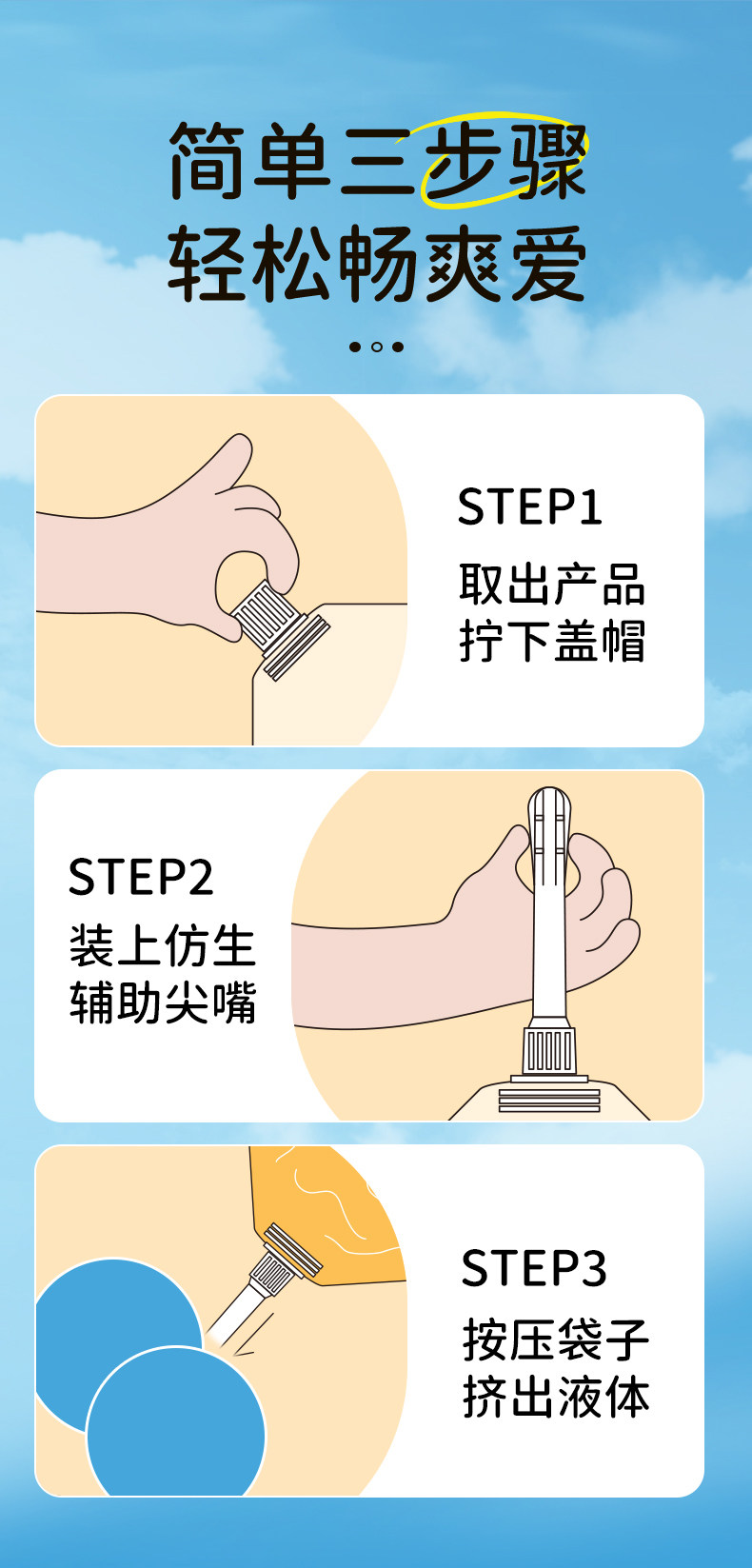 简单三步骤
轻松畅爽爱

STEP1
取出产品
拧下盖帽

STEP2
装上仿生
辅助尖嘴

STEP3
按压袋子
挤出液体