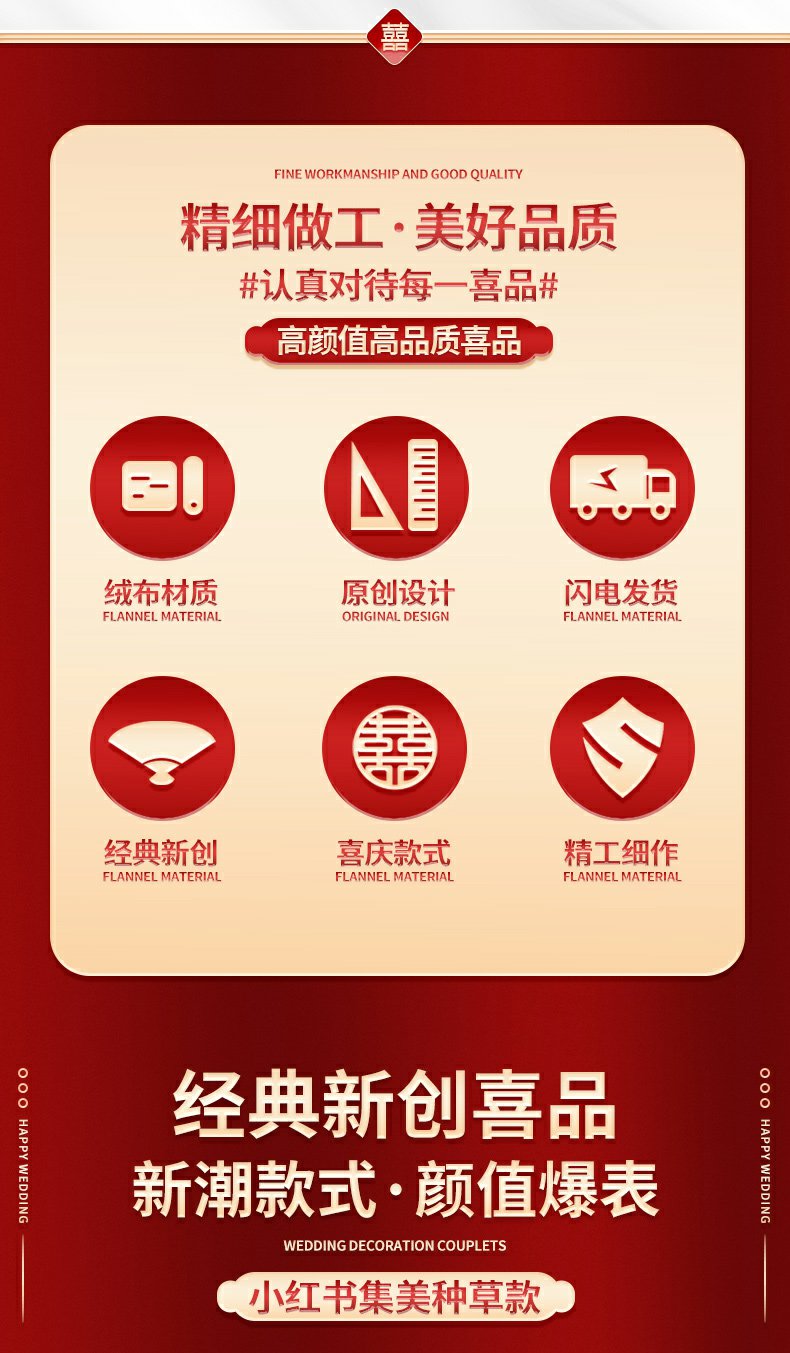 囍

FINE WORKMANSHIP AND GOOD QUALITY

精细做工·美好品质

#认真对待每一喜品#

高颜值高品质喜品

绒布材质
FLANNEL MATERIAL

原创设计
ORIGINAL DESIGN

闪电发货
FLANNEL MATERIAL

经典新创
FLANNEL MATERIAL

喜庆款式
FLANNEL MATERIAL

精工细作
FLANNEL MATERIAL

HAPPY WEDDING

经典新创喜品

新潮款式·颜值爆表

WEDDING DECORATION COUPLETS

小红书集美种草款

HAPPY WEDDING