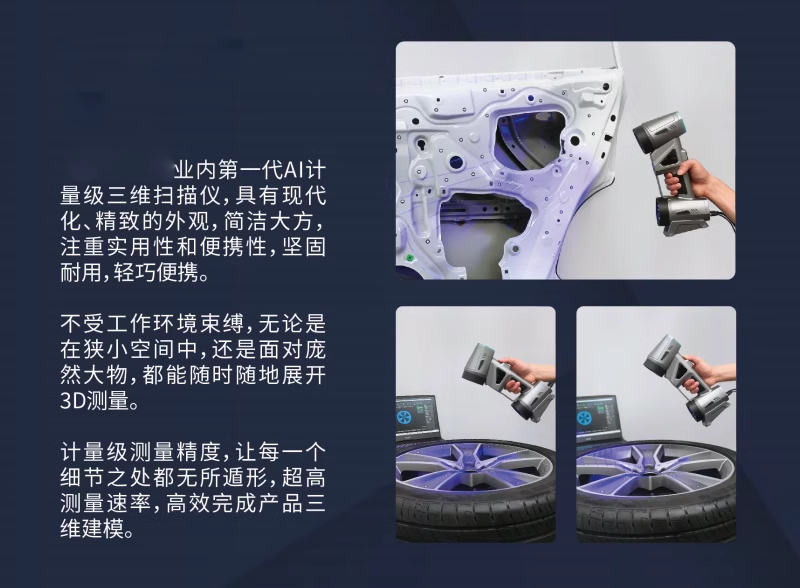 业内第一代AI计量级三维扫描仪，具有现代化、精致的外观，简洁大方，注重实用性和便携性，坚固耐用，轻巧便携。

不受工作环境束缚，无论是在狭小空间中，还是面对庞然大物，都能随时随地展开3D测量。

计量级测量精度，让每一个细节之处都无所遁形，超高测量速率，高效完成产品三维建模。