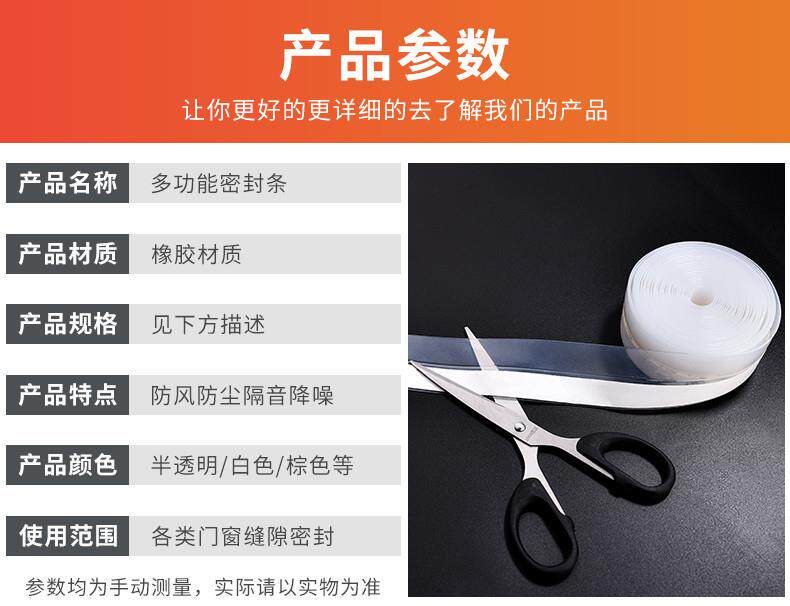 产品参数

让你更好的更详细的去了解我们的产品

| 产品名称 | 多功能密封条 |
|---|---|
| 产品材质 | 橡胶材质 |
| 产品规格 | 见下方描述 |
| 产品特点 | 防风防尘隔音降噪 |
| 产品颜色 | 半透明/白色/棕色等 |
| 使用范围 | 各类门窗缝隙密封 |

参数均为手动测量，实际请以实物为准