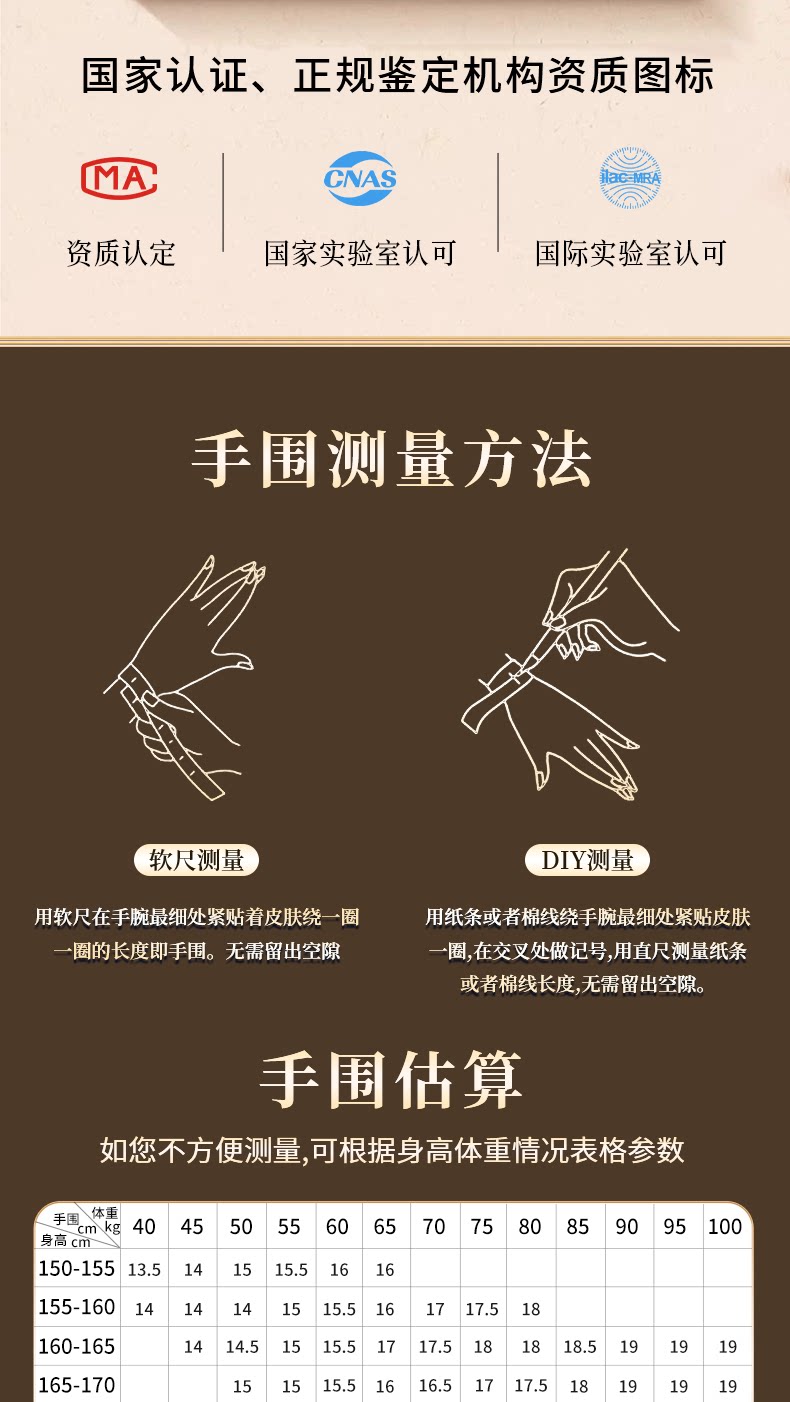 国家认证、正规鉴定机构资质图标

MA
资质认定

CNAS
国家实验室认可

ilac-MRA
国际实验室认可

手围测量方法

软尺测量

用软尺在手腕最细处紧贴着皮肤绕一圈 一圈的长度即手围。无需留出空隙

DIY测量

用纸条或者棉线绕手腕最细处紧贴皮肤一圈,在交叉处做记号,用直尺测量纸条或者棉线长度,无需留出空隙。

手围估算

如您不方便测量,可根据身高体重情况表格参数

| 手围 cm 体重 kg 身高 cm | 40 | 45 | 50 | 55 | 60 | 65 | 70 | 75 | 80 | 85 | 90 | 95 | 100 |
|---|---|---|---|---|---|---|---|---|---|---|---|---|---|
| 150-155 | 13.5 | 14 | 15 | 15.5 | 16 | 16 | | | | | | | |
| 155-160 | 14 | 14 | 14 | 15 | 15.5 | 16 | 17 | 17.5 | 18 | | | | |
| 160-165 | | 14 | 14.5 | 15 | 15.5 | 17 | 17.5 | 18 | 18 | 18.5 | 19 | 19 | 19 |
| 165-170 | | | 15 | 15 | 15.5 | 16 | 16.5 | 17 | 17.5 | 18 | 19 | 19 | 19 |