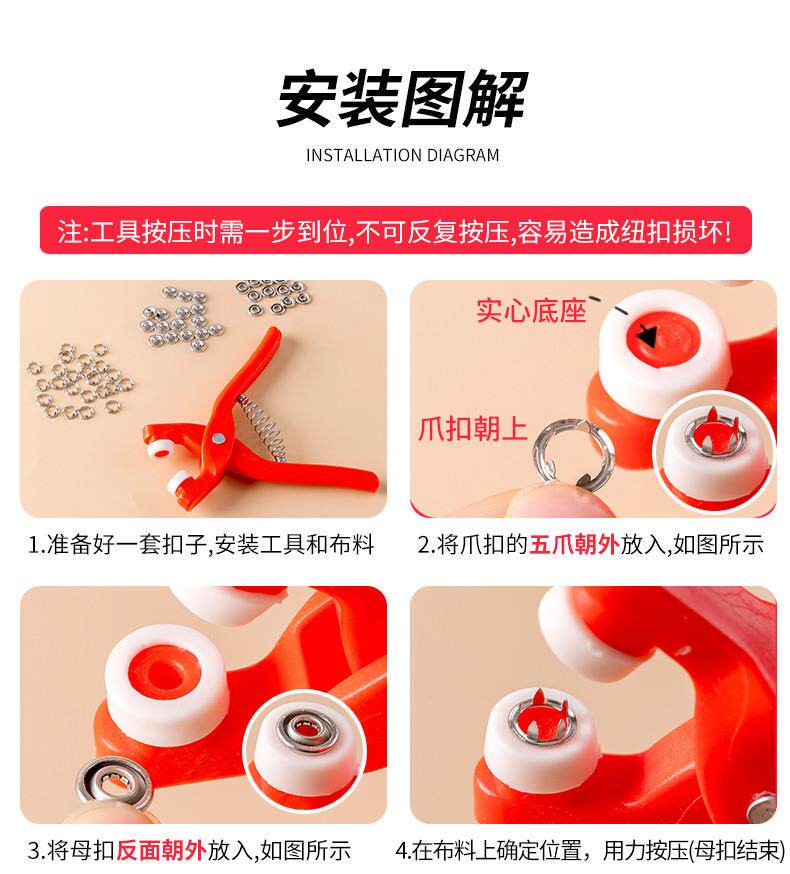 安装图解

INSTALLATION DIAGRAM

注:工具按压时需一步到位,不可反复按压,容易造成纽扣损坏!

实心底座

爪扣朝上

1.准备好一套扣子,安装工具和布料

2.将爪扣的五爪朝外放入,如图所示

3.将母扣反面朝外放入,如图所示

4.在布料上确定位置，用力按压(母扣结束)