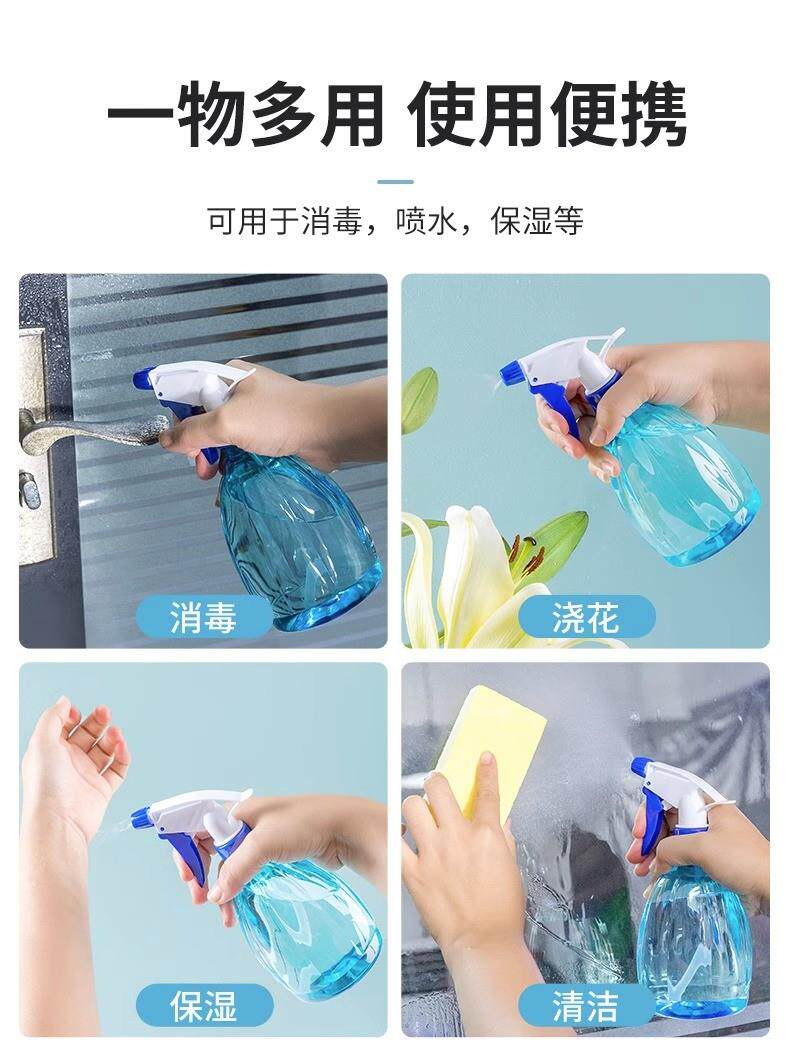 一物多用 使用便携

可用于消毒，喷水，保湿等

消毒

浇花

保湿

清洁