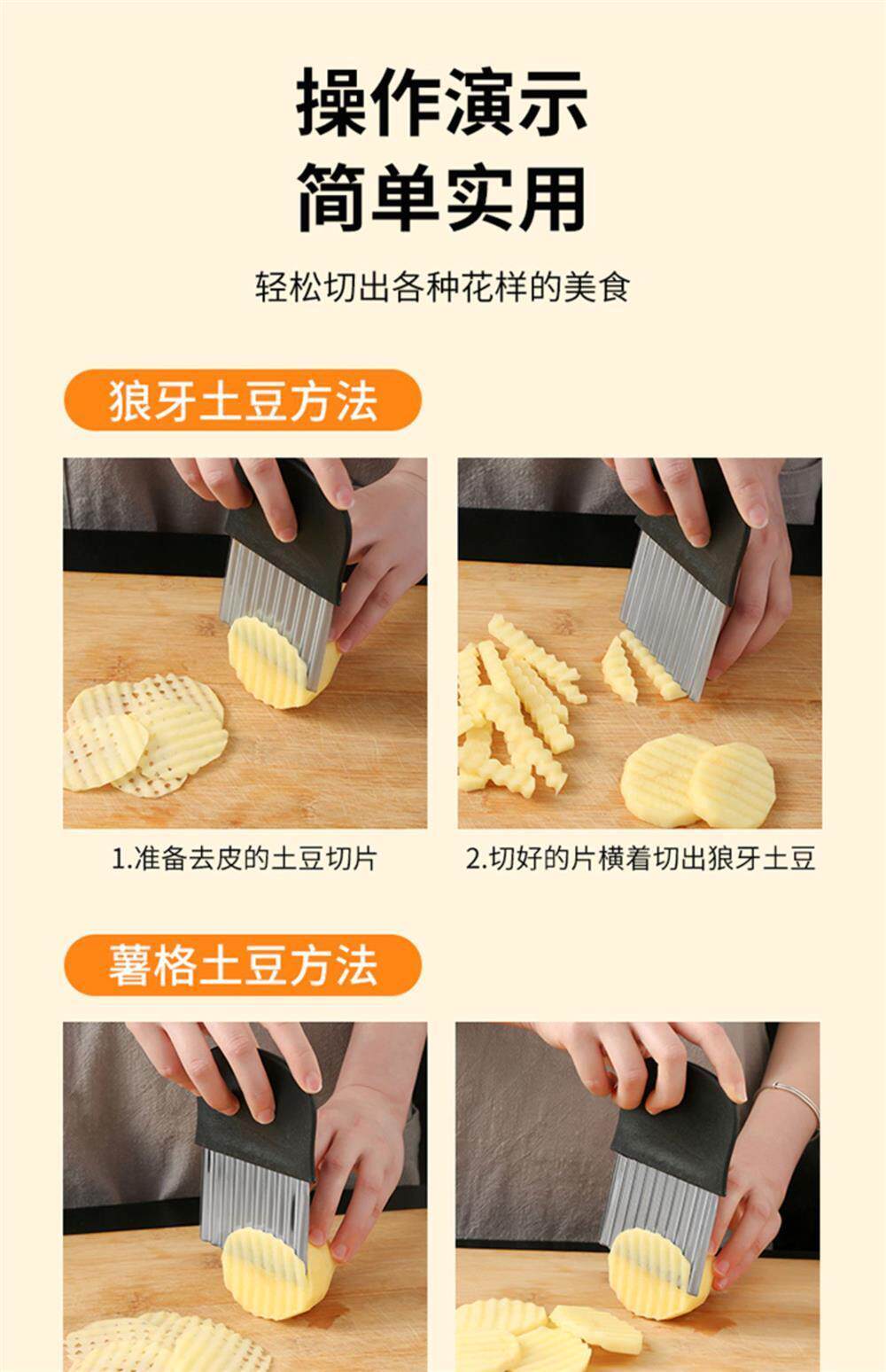 操作演示
简单实用

轻松切出各种花样的美食

狼牙土豆方法

1.准备去皮的土豆切片

2.切好的片横着切出狼牙土豆

薯格土豆方法