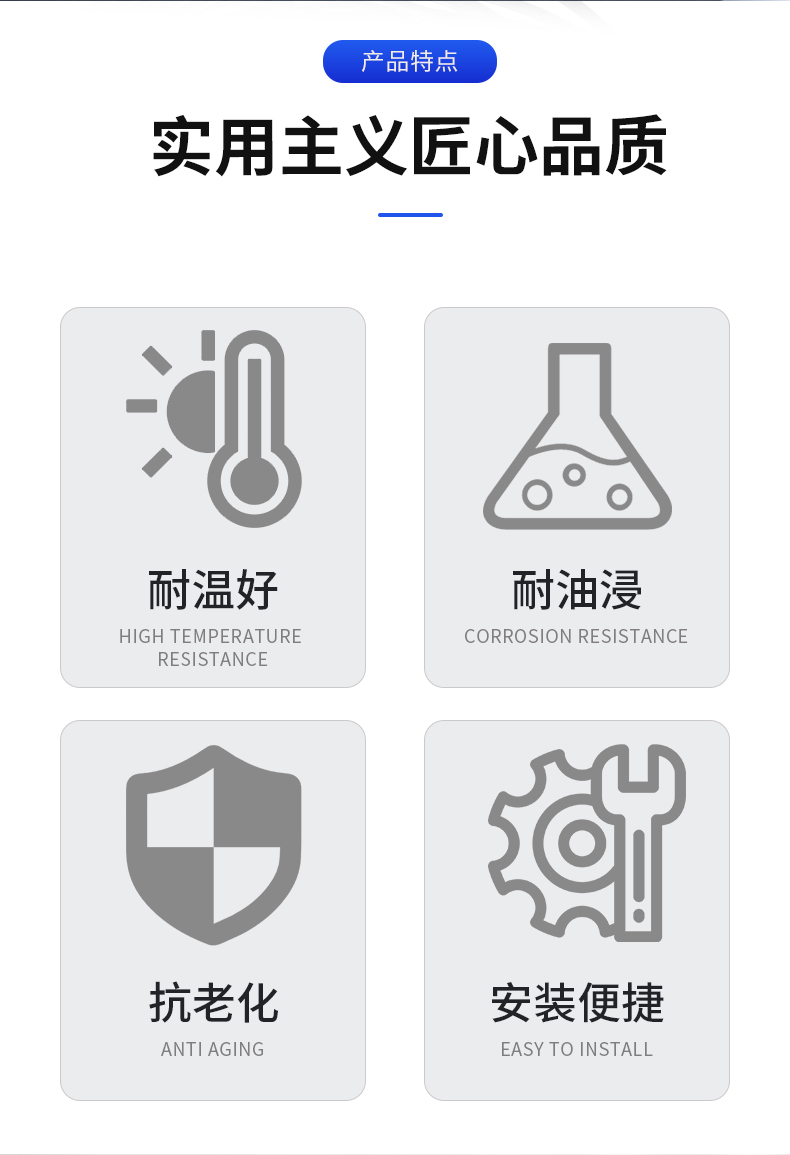 产品特点

实用主义匠心品质

耐温好

HIGH TEMPERATURE RESISTANCE

耐油浸

CORROSION RESISTANCE

抗老化

ANTI AGING

安装便捷

EASY TO INSTALL