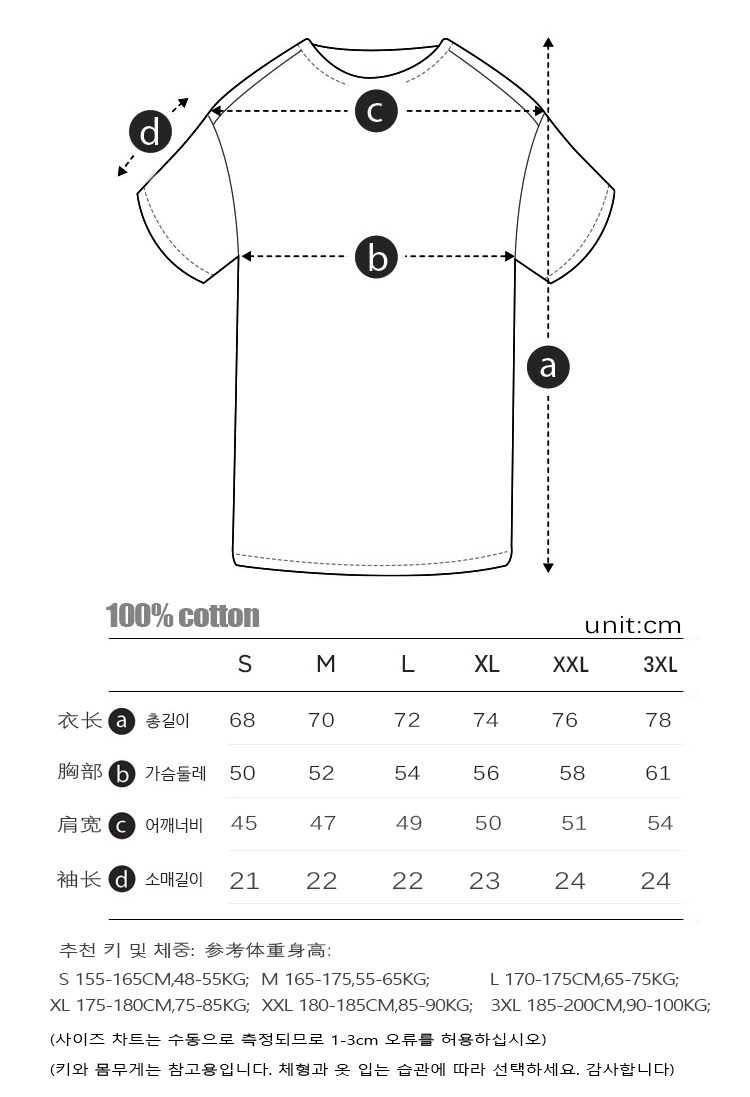 d
c
b
a

100% cotton

unit:cm

| | S | M | L | XL | XXL | 3XL |
|---|---|---|---|---|---|---|
| 衣长 a 총길이 | 68 | 70 | 72 | 74 | 76 | 78 |
| 胸部 b 가슴둘레 | 50 | 52 | 54 | 56 | 58 | 61 |
| 肩宽 c 어깨너비 | 45 | 47 | 49 | 50 | 51 | 54 |
| 袖长 d 소매길이 | 21 | 22 | 22 | 23 | 24 | 24 |

추천 키 및 체중: 参考体重身高:

S 155-165CM,48-55KG; M 165-175,55-65KG; L 170-175CM,65-75KG;
XL 175-180CM,75-85KG; XXL 180-185CM,85-90KG; 3XL 185-200CM,90-100KG;

(사이즈 차트는 수동으로 측정되므로 1-3cm 오류를 허용하십시오)

(키와 몸무게는 참고용입니다. 체형과 옷 입는 습관에 따라 선택하세요. 감사합니다)