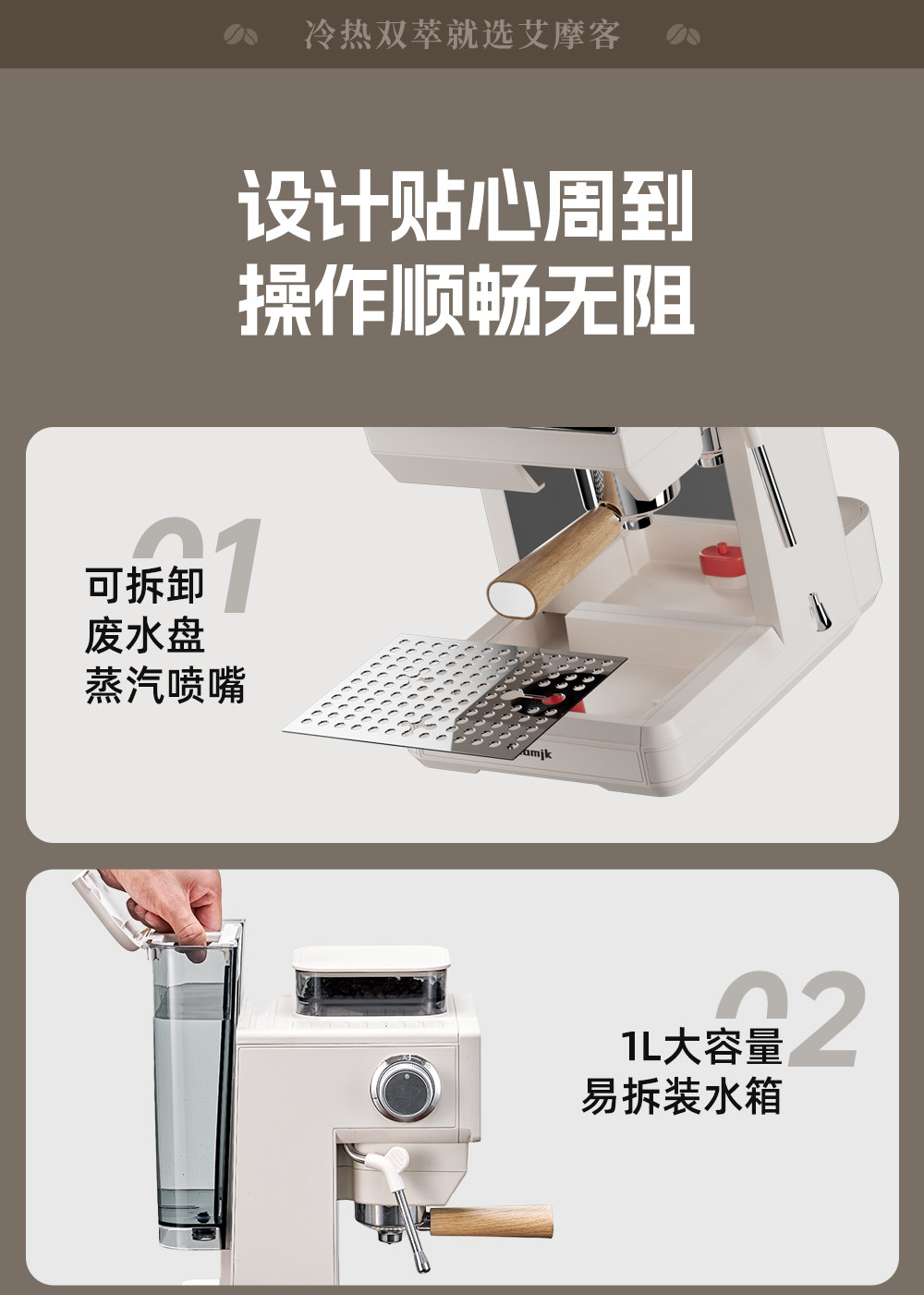 冷热双萃就选艾摩客

设计贴心周到
操作顺畅无阻

01
可拆卸
废水盘
蒸汽喷嘴

amjk

02
1L大容量
易拆装水箱