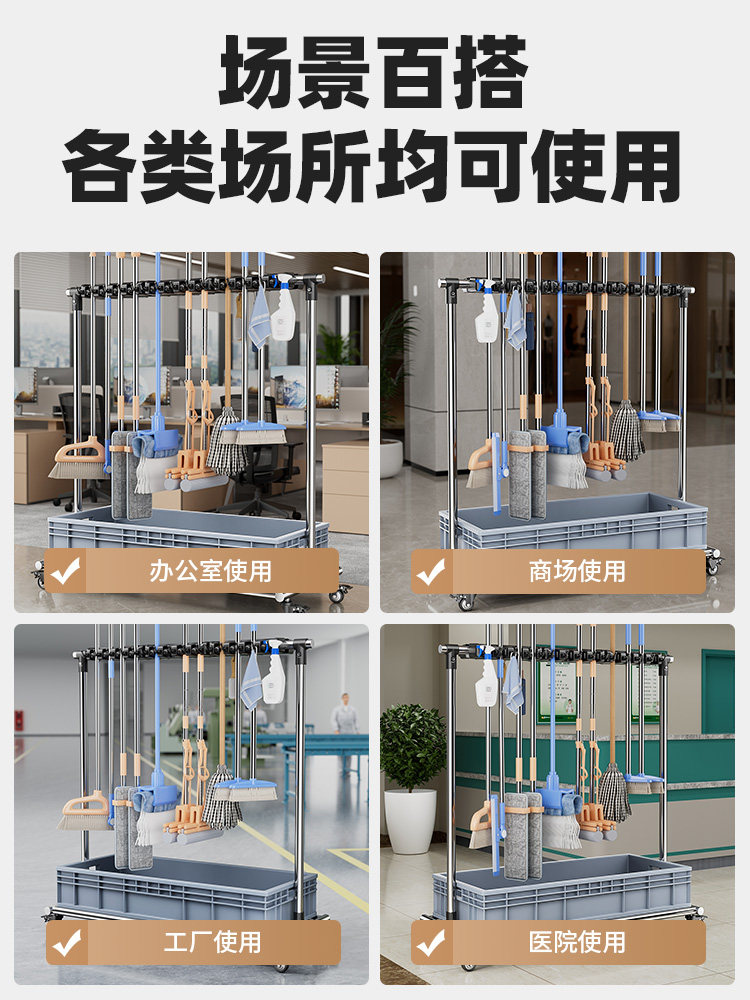 场景百搭
各类场所均可使用

办公室使用

商场使用

工厂使用

医院使用