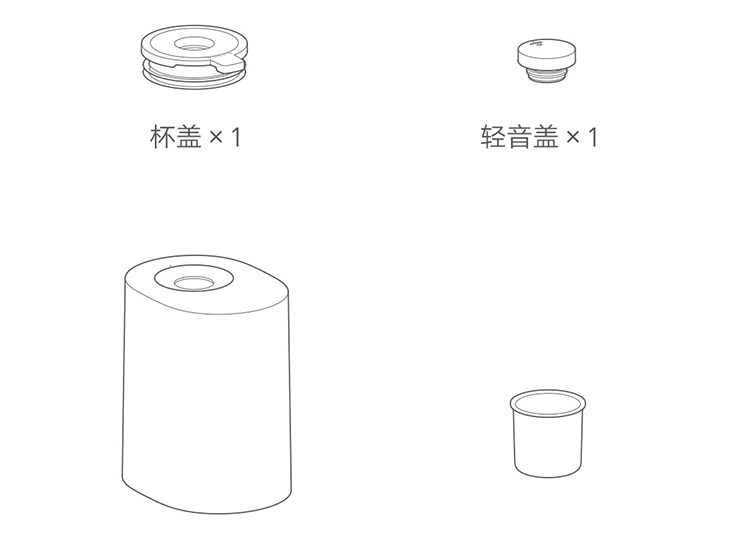 杯盖 × 1

轻音盖 × 1