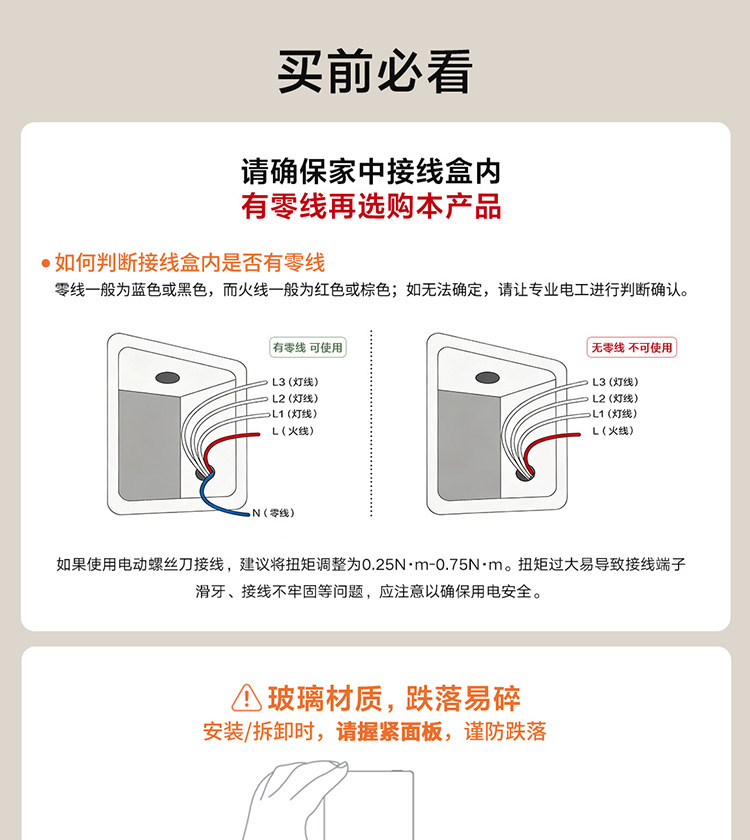 买前必看

请确保家中接线盒内
有零线再选购本产品

● 如何判断接线盒内是否有零线
零线一般为蓝色或黑色，而火线一般为红色或棕色；如无法确定，请让专业电工进行判断确认。

有零线 可使用
L3（灯线）
L2（灯线）
L1（灯线）
L（火线）
N（零线）

无零线 不可使用
L3（灯线）
L2（灯线）
L1（灯线）
L（火线）

如果使用电动螺丝刀接线，建议将扭矩调整为0.25N·m-0.75N·m。扭矩过大易导致接线端子滑牙、接线不牢固等问题，应注意以确保用电安全。

玻璃材质，跌落易碎
安装/拆卸时，请握紧面板，谨防跌落