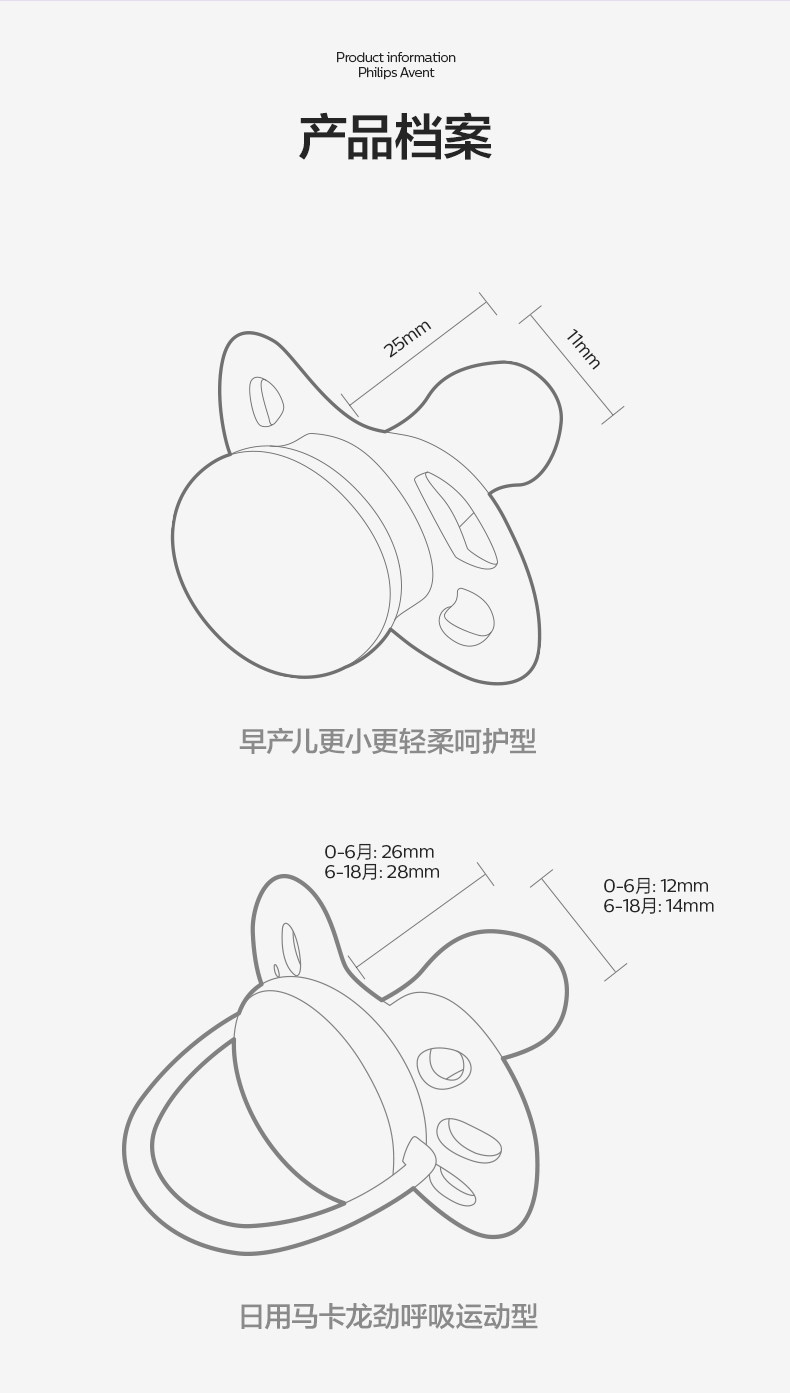 Product information
Philips Avent

产品档案

25mm

11mm

早产儿更小更轻柔呵护型

0-6月: 26mm
6-18月: 28mm

0-6月: 12mm
6-18月: 14mm

日用马卡龙劲呼吸运动型